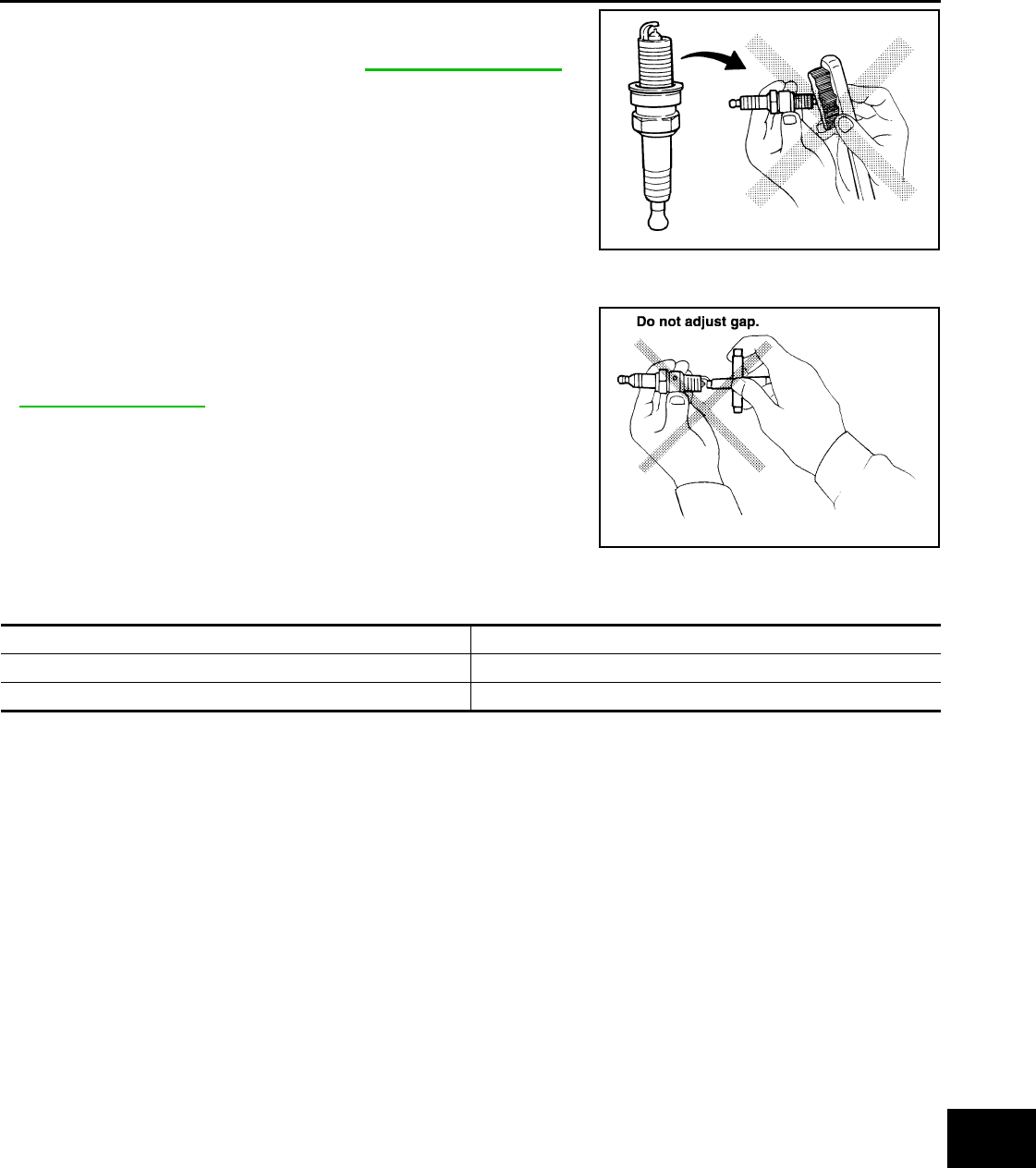 Do not adjust gap.