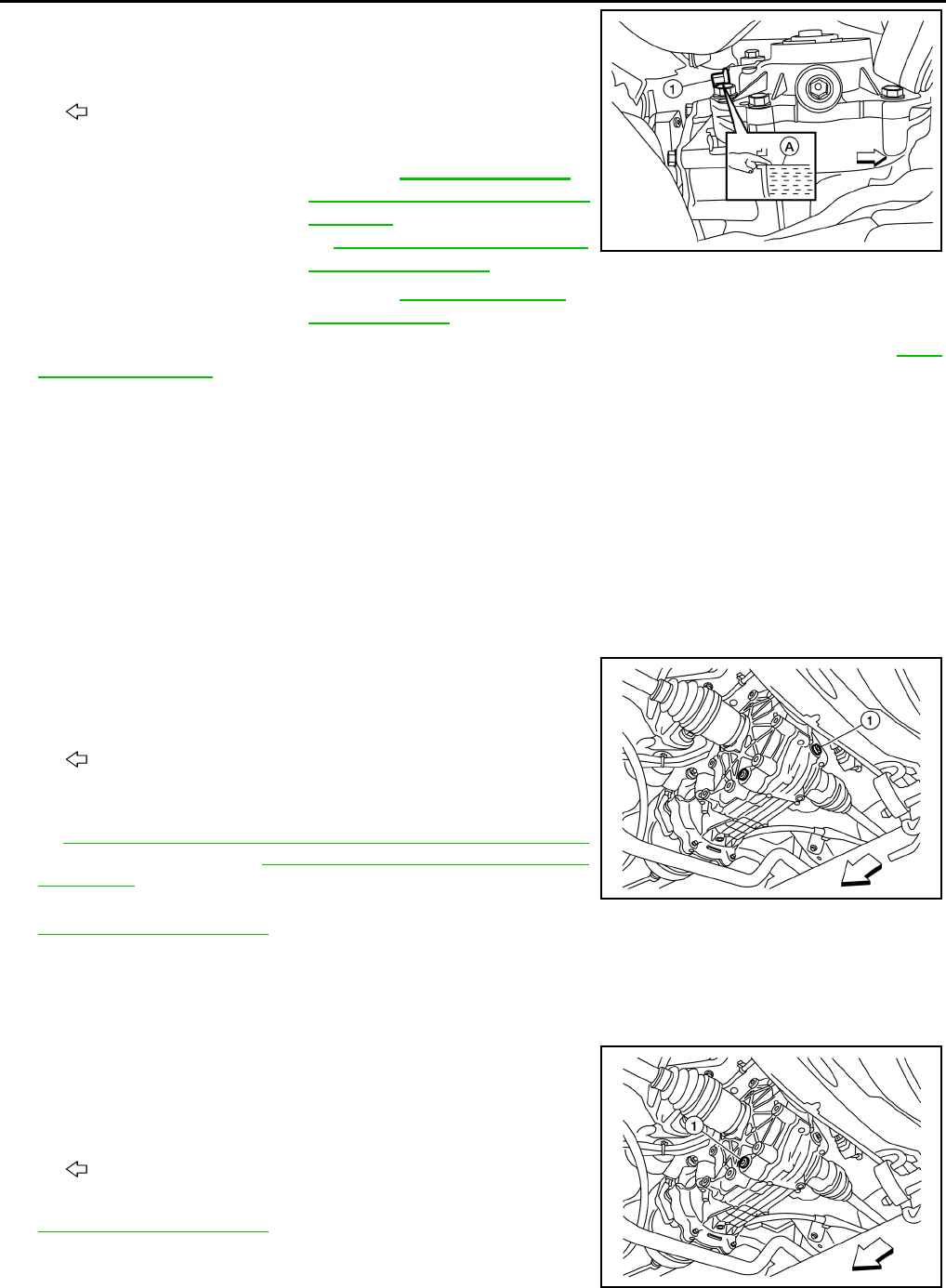 1

A

1

1