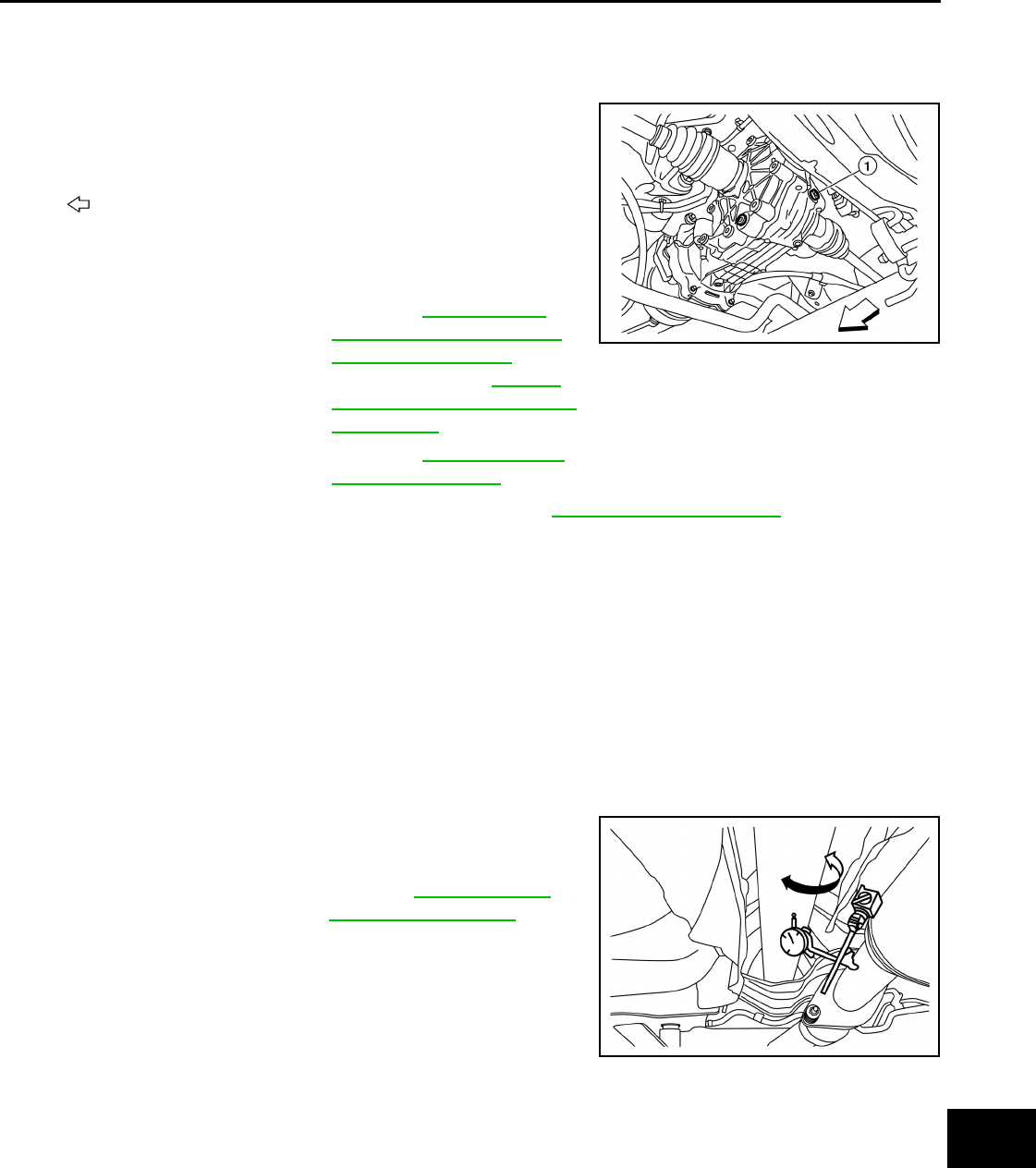 1