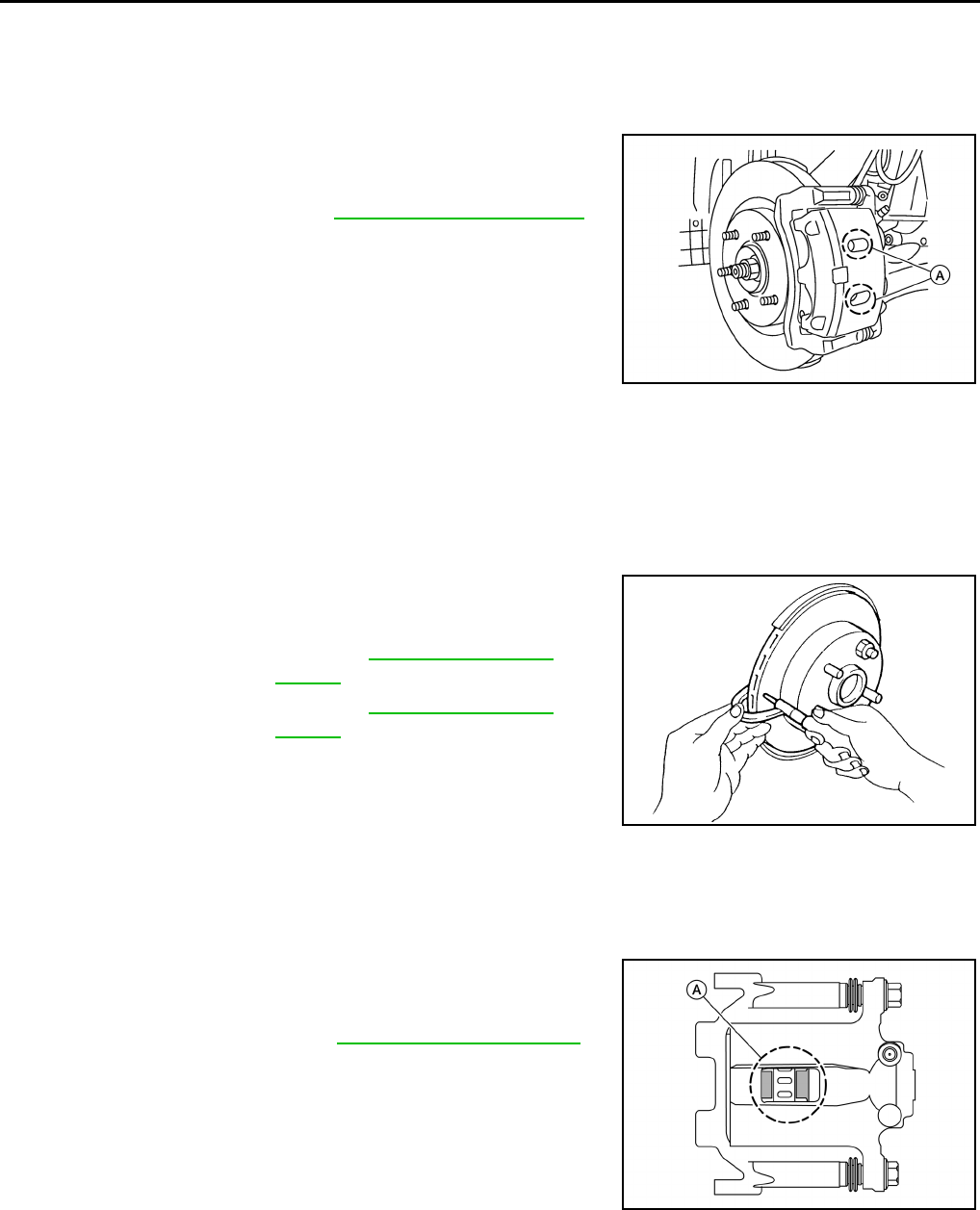 A

A