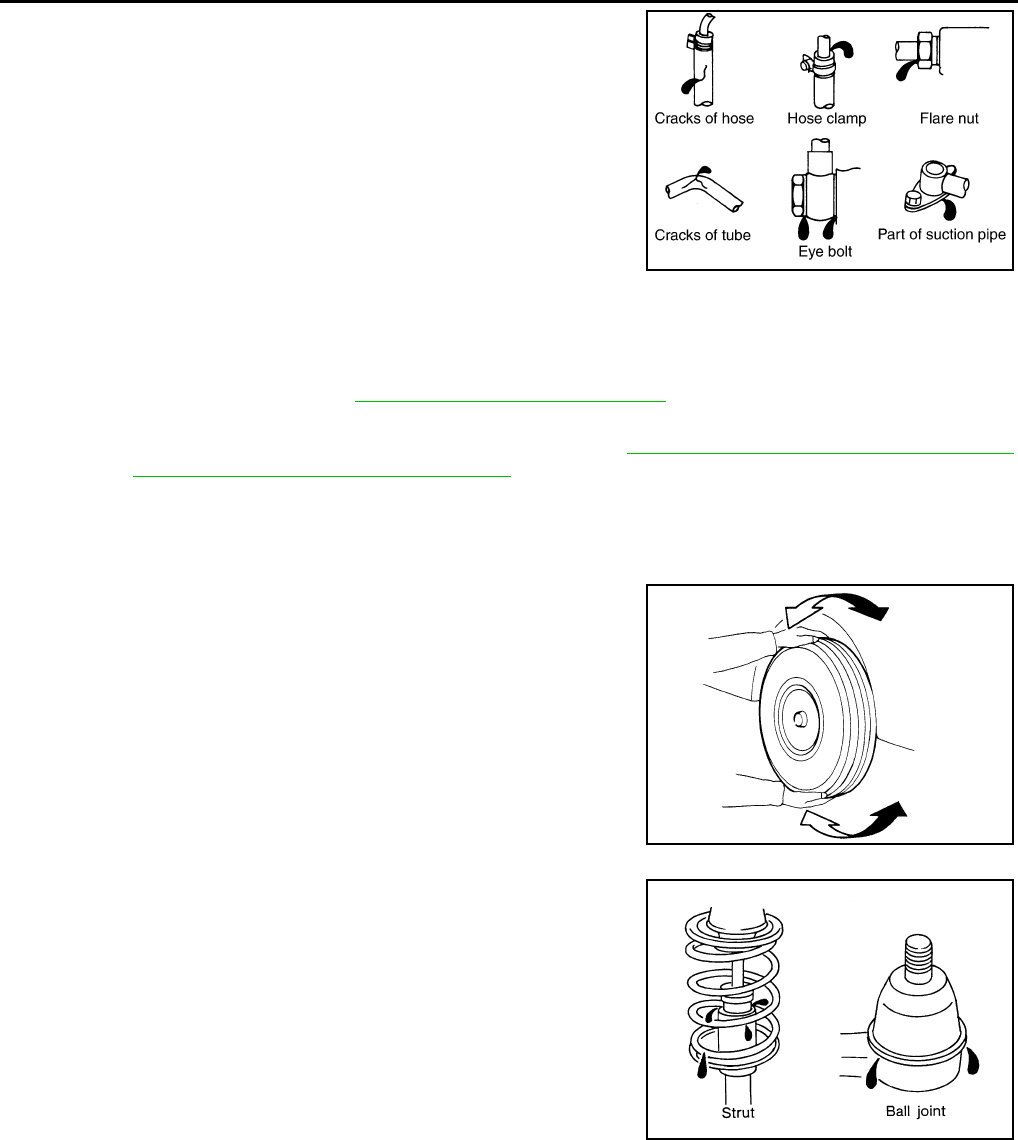 Cracks of hose
Hose clamp
Flare nut
Cracks of tube
Eye bolt
Part of suction pipe

Strut
Ball joint