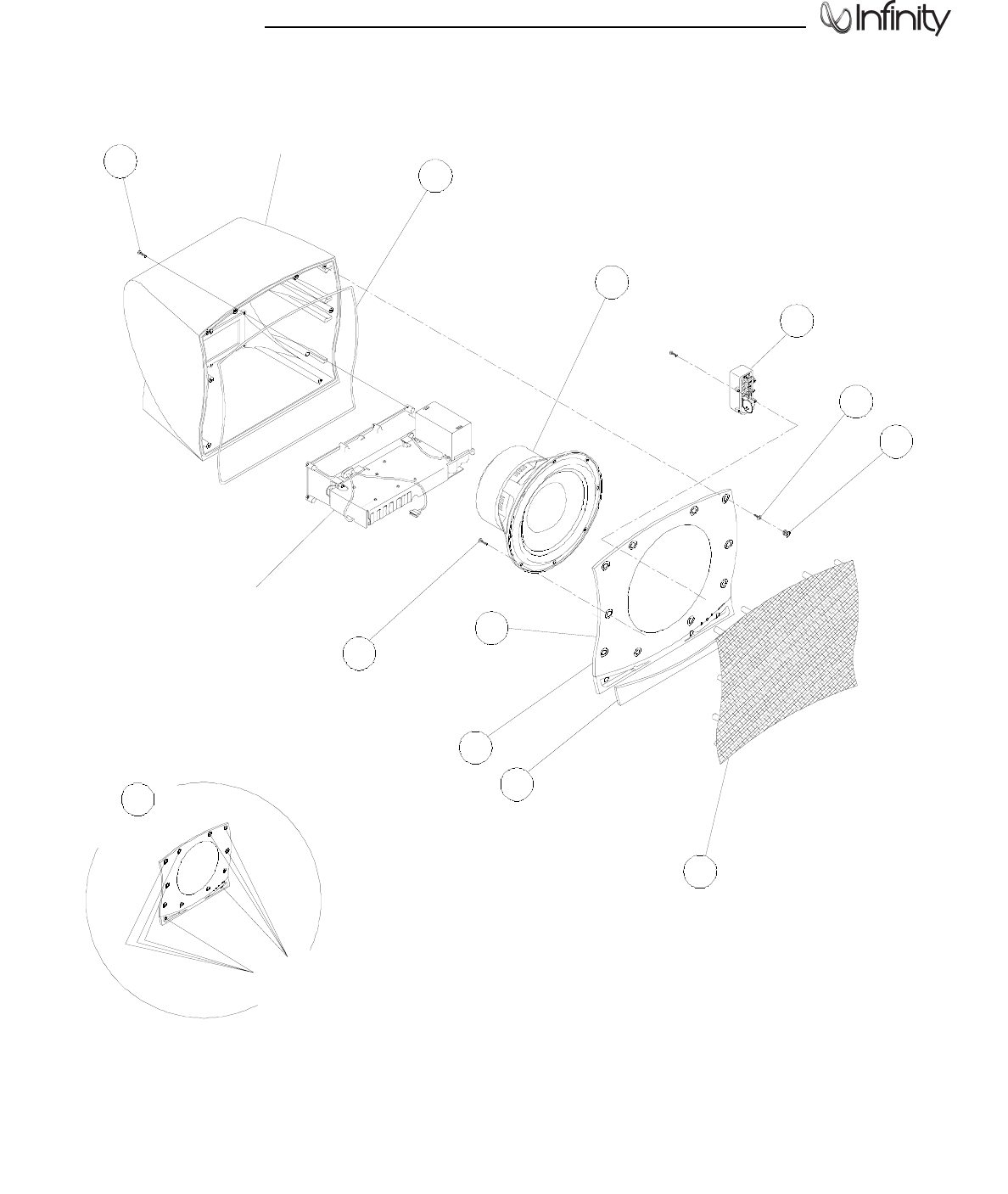 Infinity