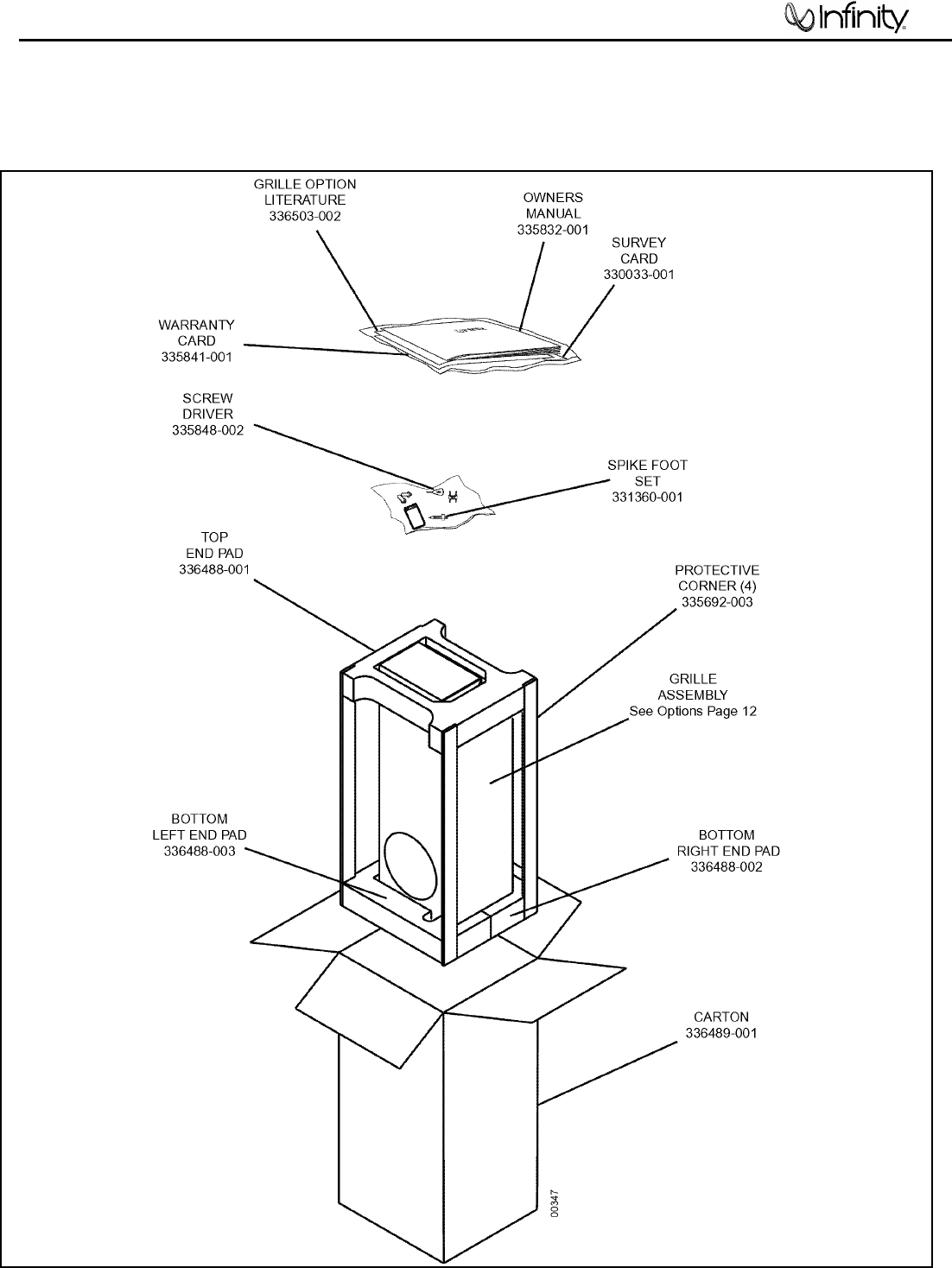 Infinity

GRILLE OPTION LITERATURE 336503-002

OWNERS MANUAL 335832-001

SURVEY CARD 330033-001

WARRANTY CARD 335841-001

SCREW DRIVER 335848-002

SPIKE FOOT SET 331360-001

TOP END PAD 336488-001

PROTECTIVE CORNER (4) 335692-003

GRILLE ASSEMBLY See Options Page 12

BOTTOM LEFT END PAD 336488-003

BOTTOM RIGHT END PAD 336488-002

CARTON 336489-001

00347