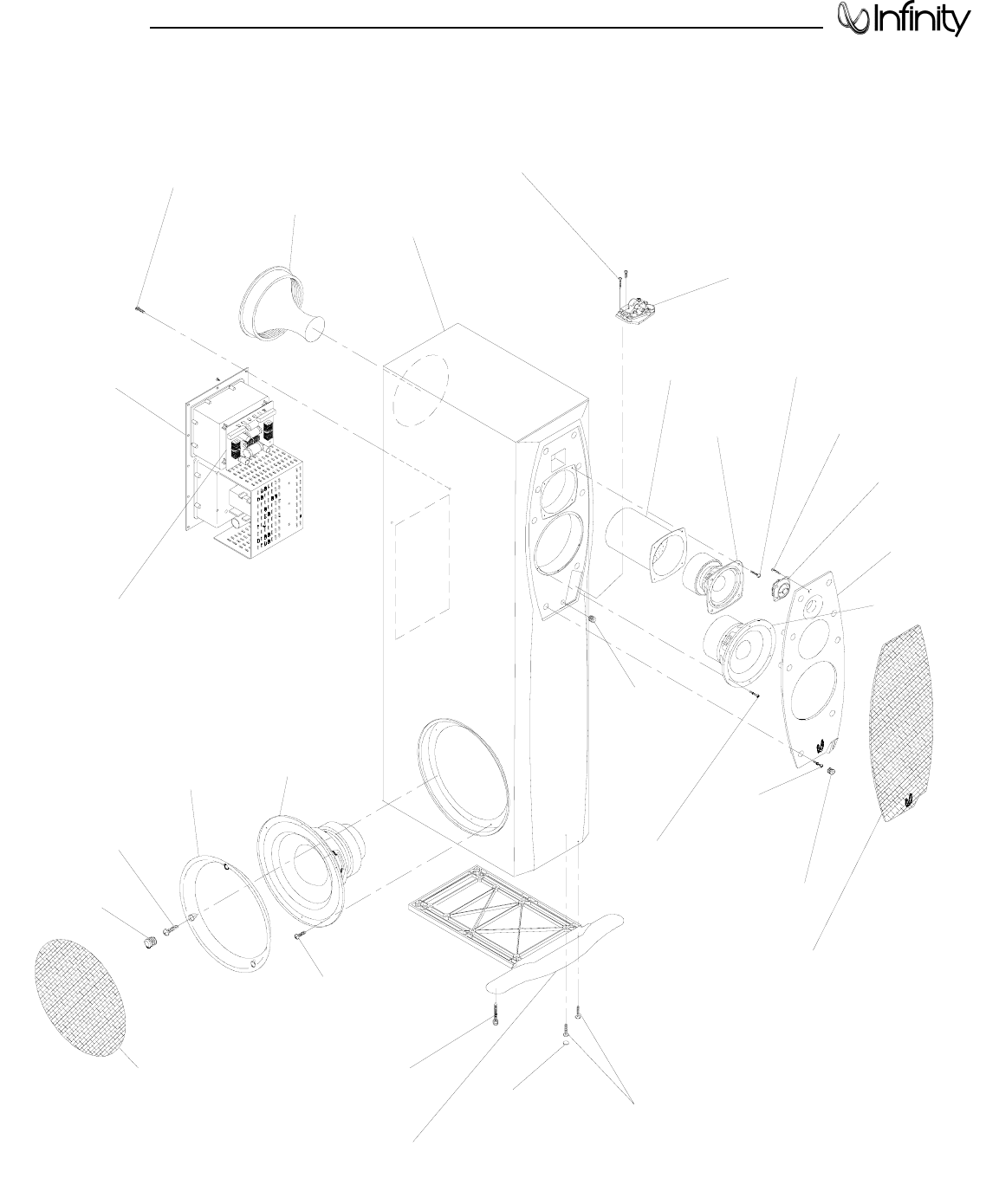 Infinity