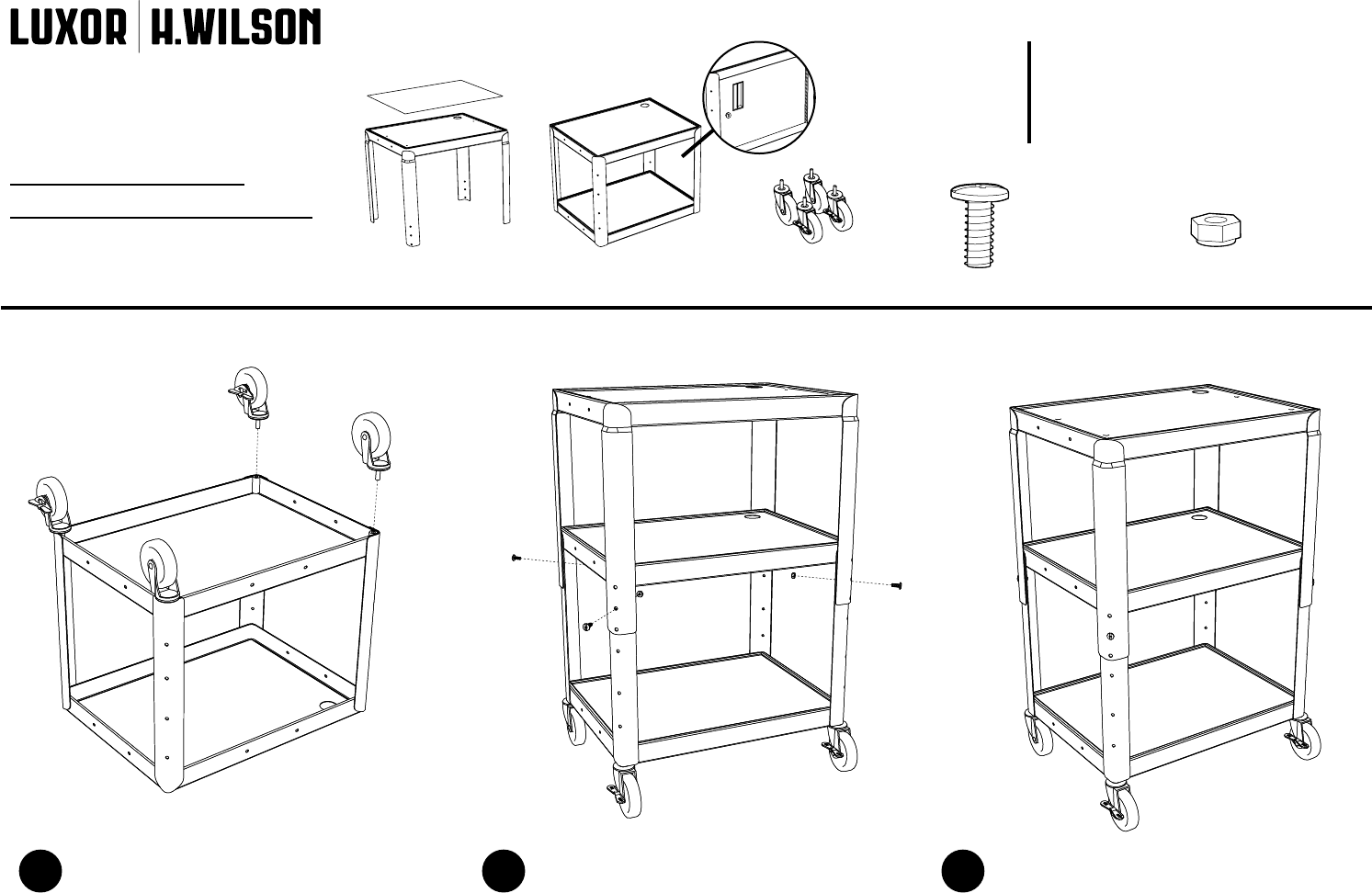 LUXOR | H.WILSON