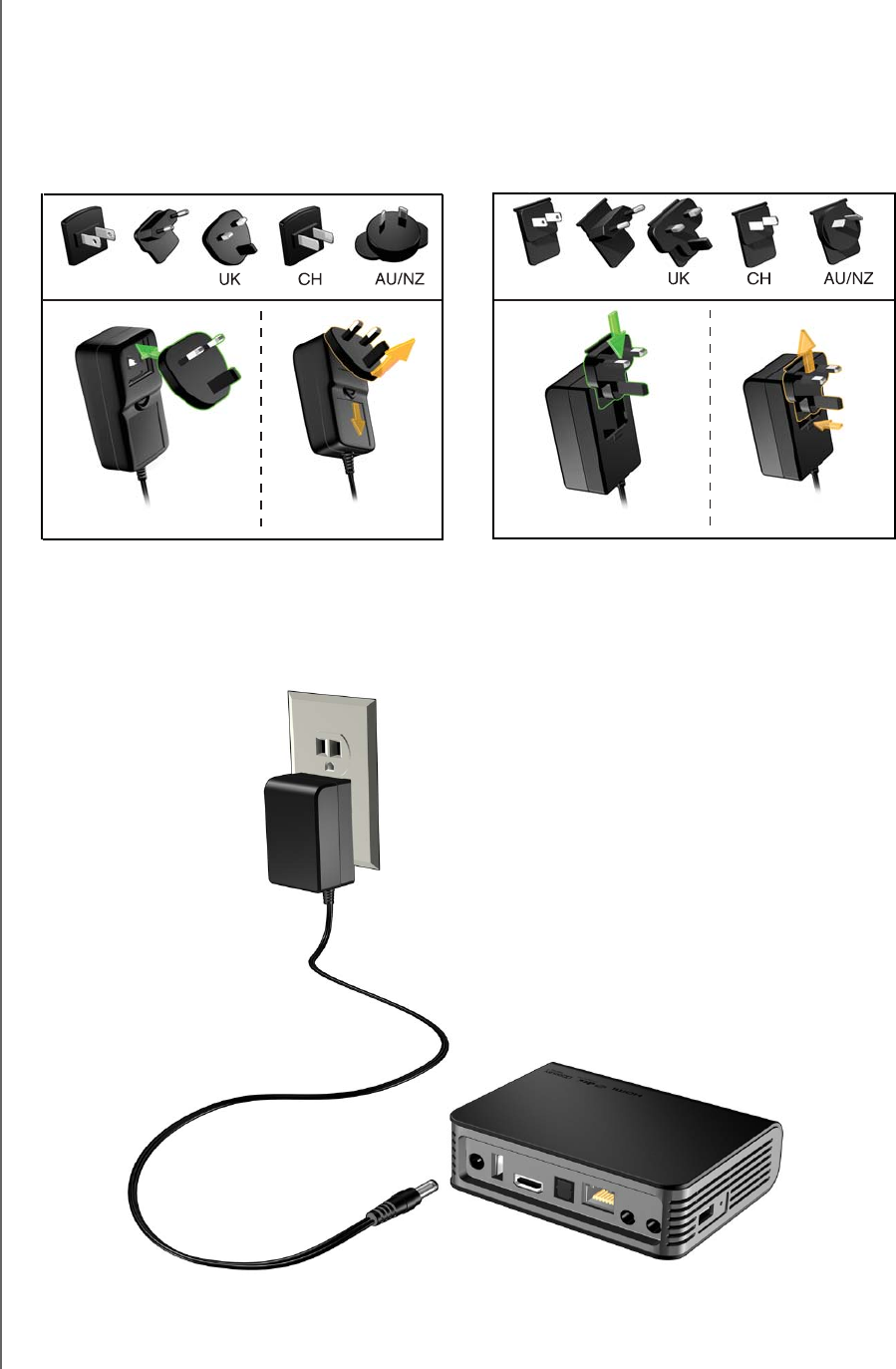 UK CH AU/NZ

UK CH AU/NZ