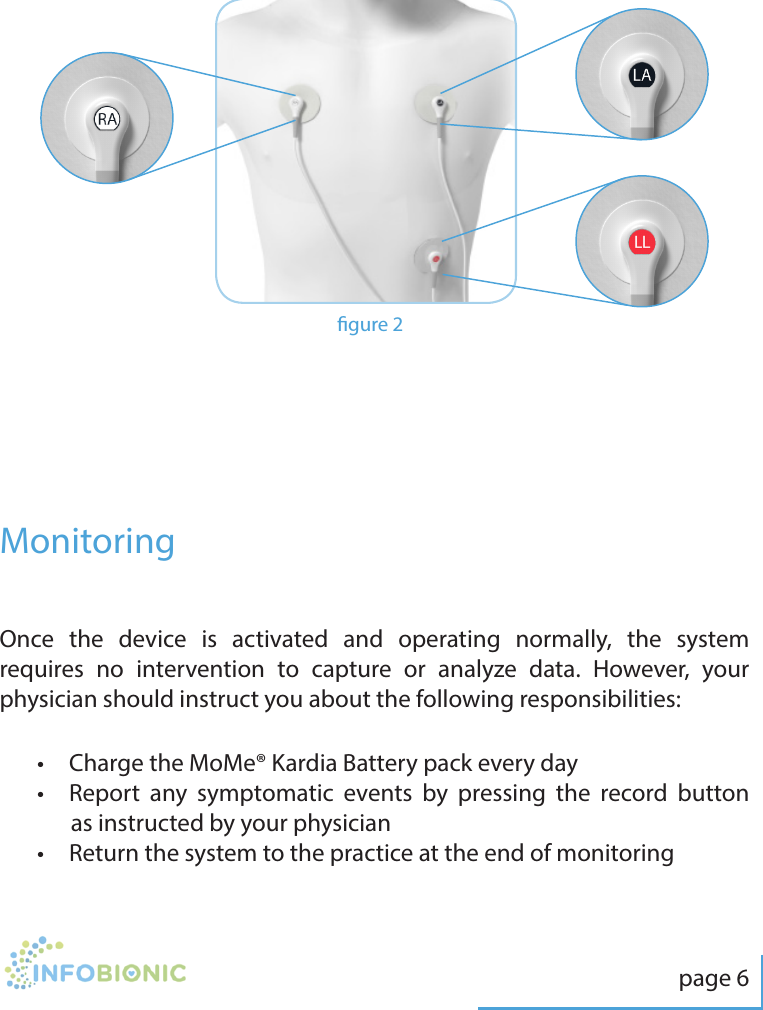 RA

LA

LL

figure 2

Monitoring

Once the device is activated and operating normally, the system requires no intervention to capture or analyze data. However, your physician should instruct you about the following responsibilities:

• Charge the MoMe® Kardia Battery pack every day
• Report any symptomatic events by pressing the record button as instructed by your physician
• Return the system to the practice at the end of monitoring

INFOBIONIC

page 6