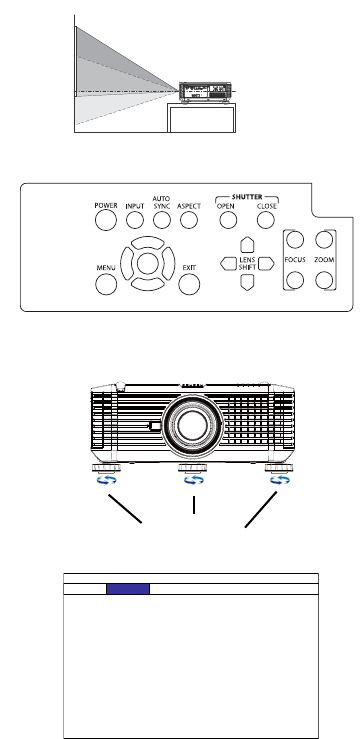 POWER INPUT AUTO SYNC ASPECT

SHUTTER
OPEN CLOSE

MENU EXIT

LENS SHIFT

FOCUS ZOOM