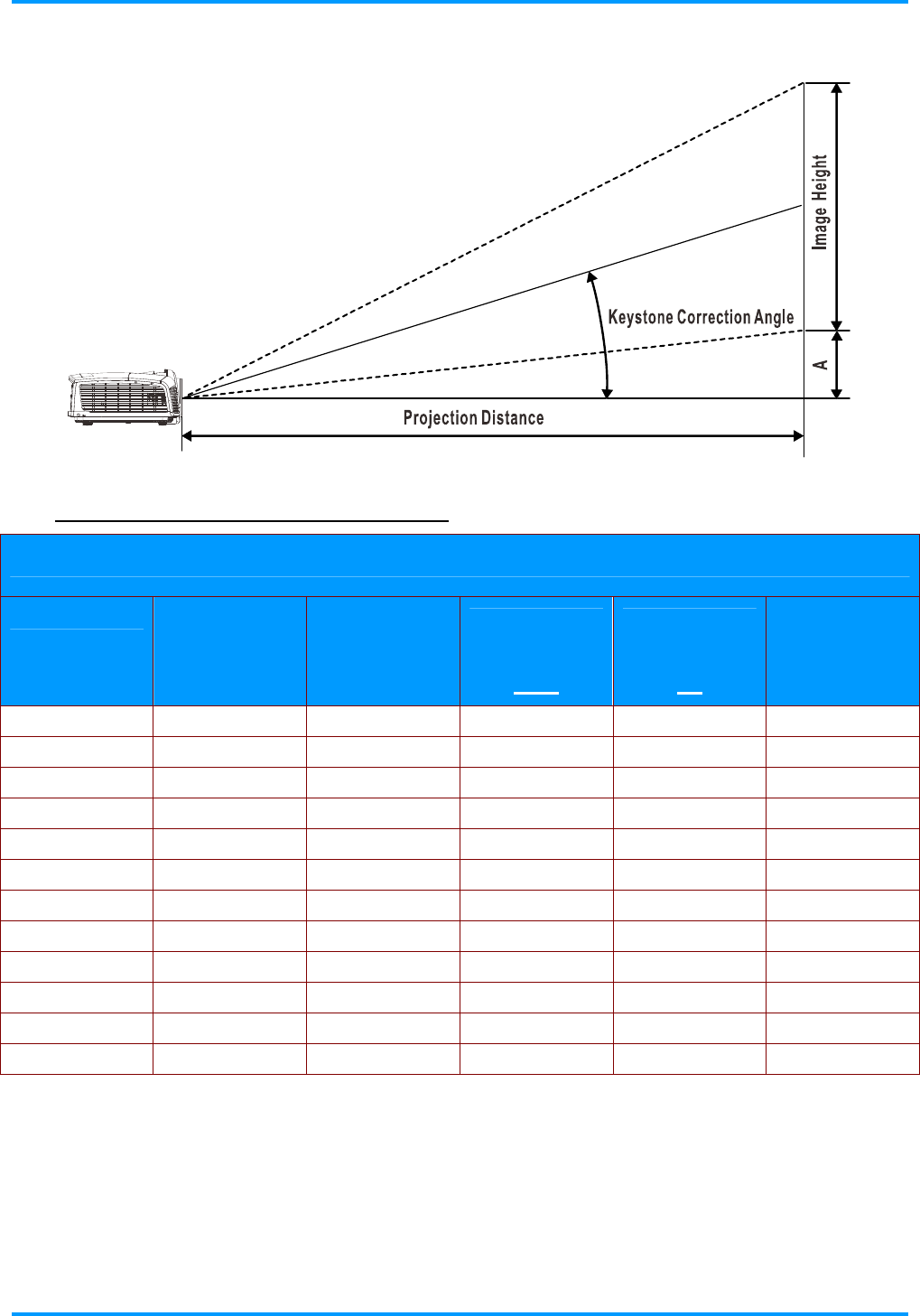 Image Height

Keystone Correction Angle

A

Projection Distance