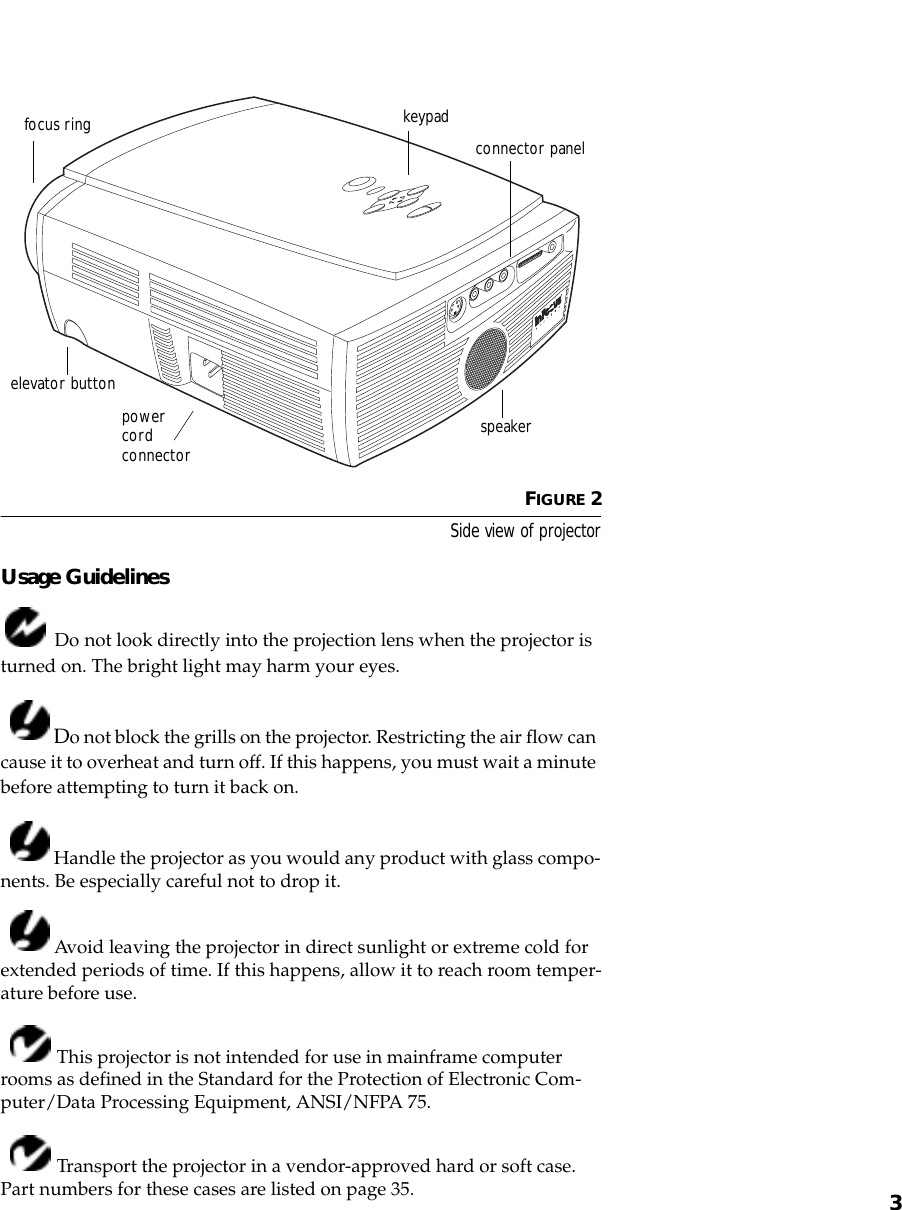 focus ring

keypad

connector panel

elevator button

power cord connector

speaker

FIGURE 2

Side view of projector

Usage Guidelines

Do not look directly into the projection lens when the projector is turned on. The bright light may harm your eyes.

Do not block the grills on the projector. Restricting the air flow can cause it to overheat and turn off. If this happens, you must wait a minute before attempting to turn it back on.

Handle the projector as you would any product with glass components. Be especially careful not to drop it.

Avoid leaving the projector in direct sunlight or extreme cold for extended periods of time. If this happens, allow it to reach room temperature before use.

This projector is not intended for use in mainframe computer rooms as defined in the Standard for the Protection of Electronic Computer/Data Processing Equipment, ANSI/NFPA 75.

Transport the projector in a vendor-approved hard or soft case. Part numbers for these cases are listed on page 35.

3