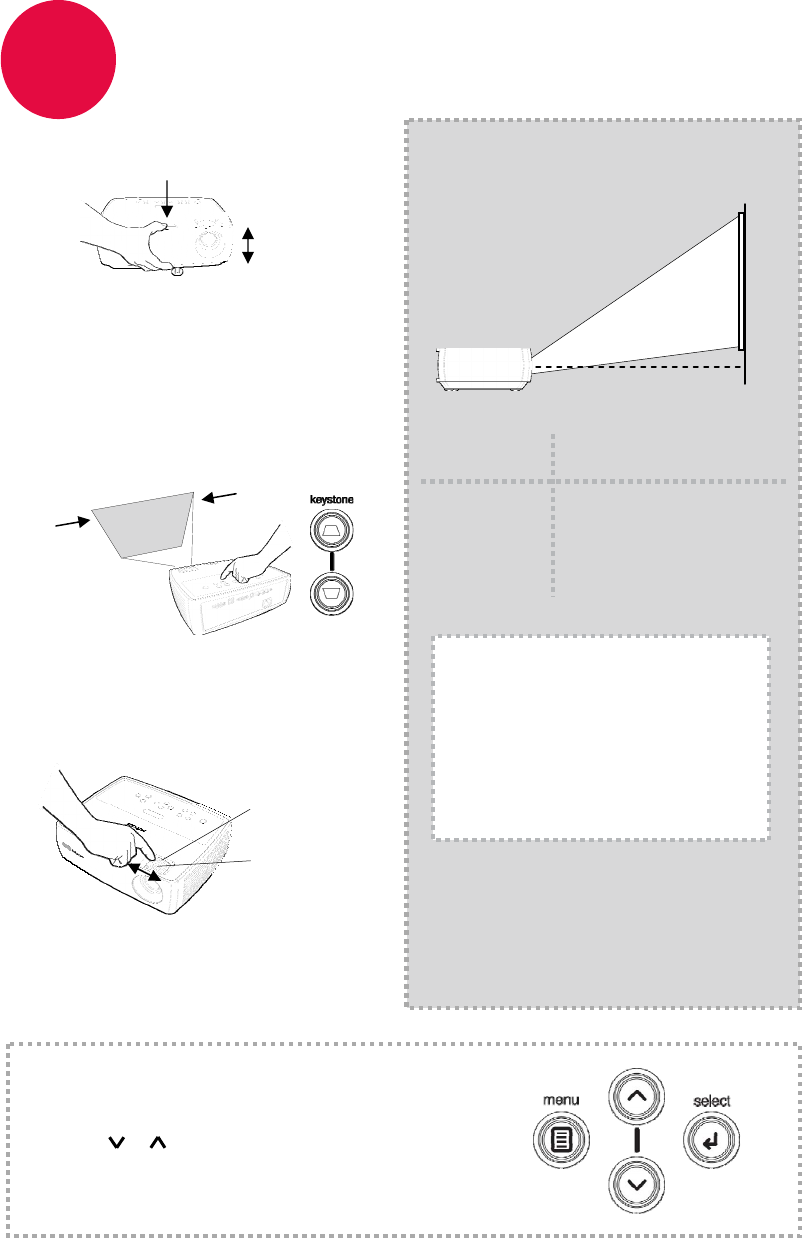 keystone

menu

select