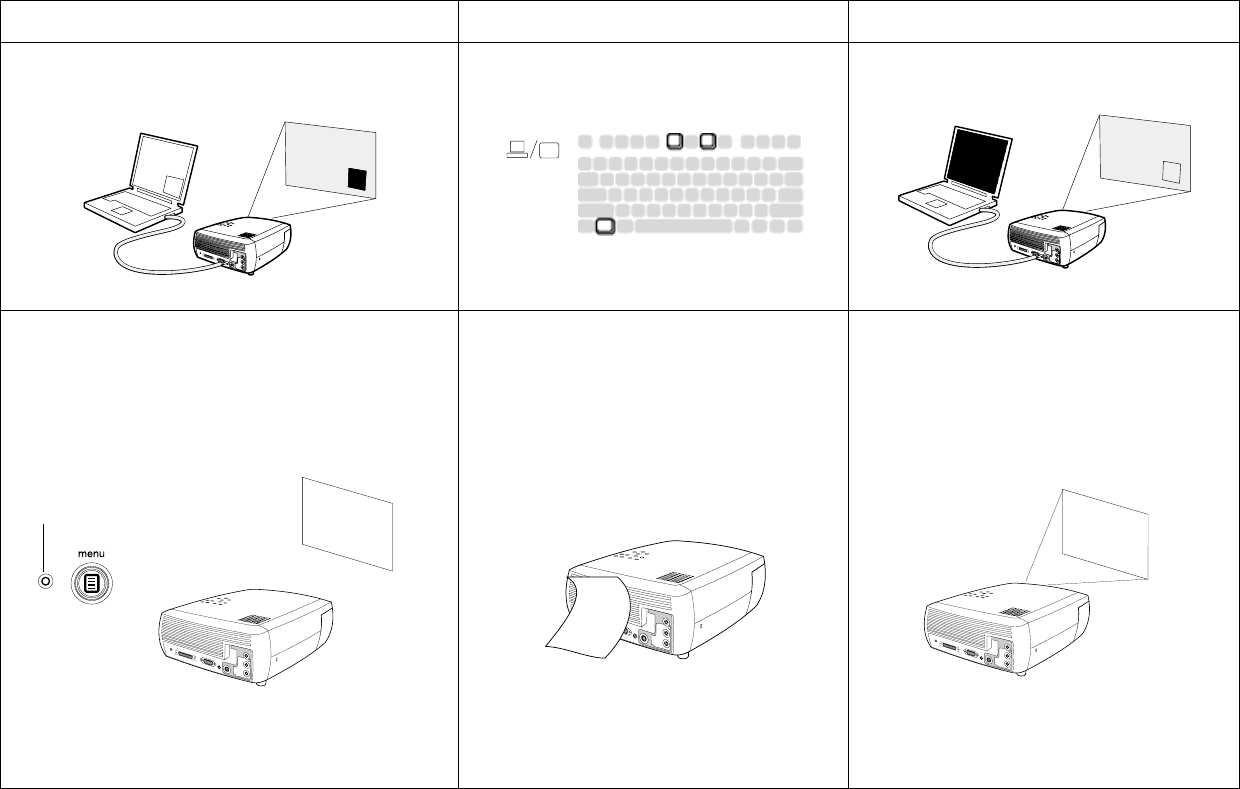 menu