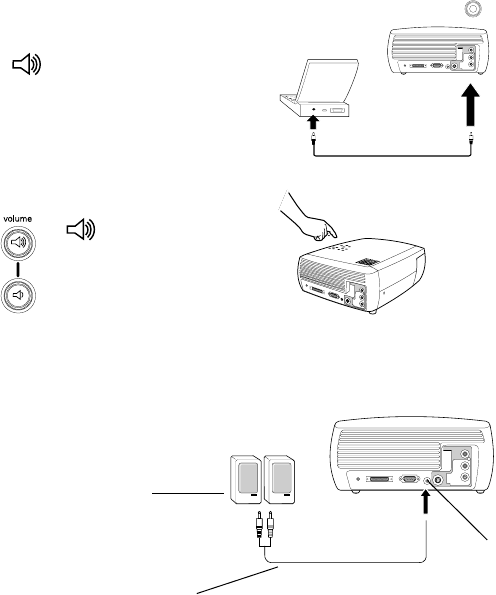 volume