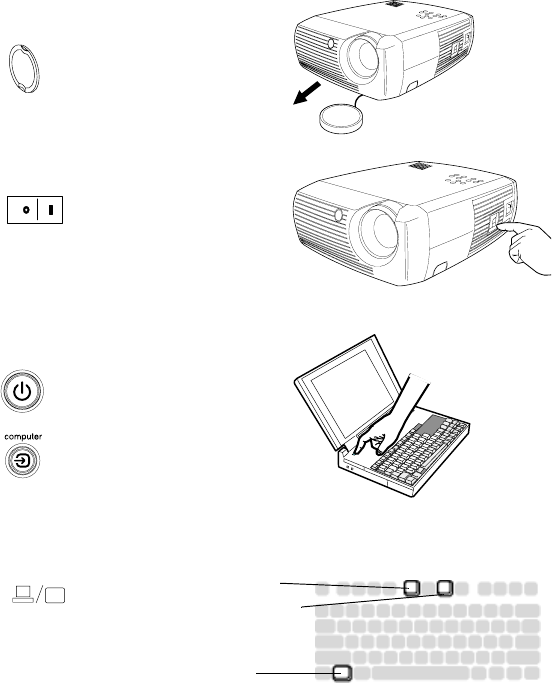 computer