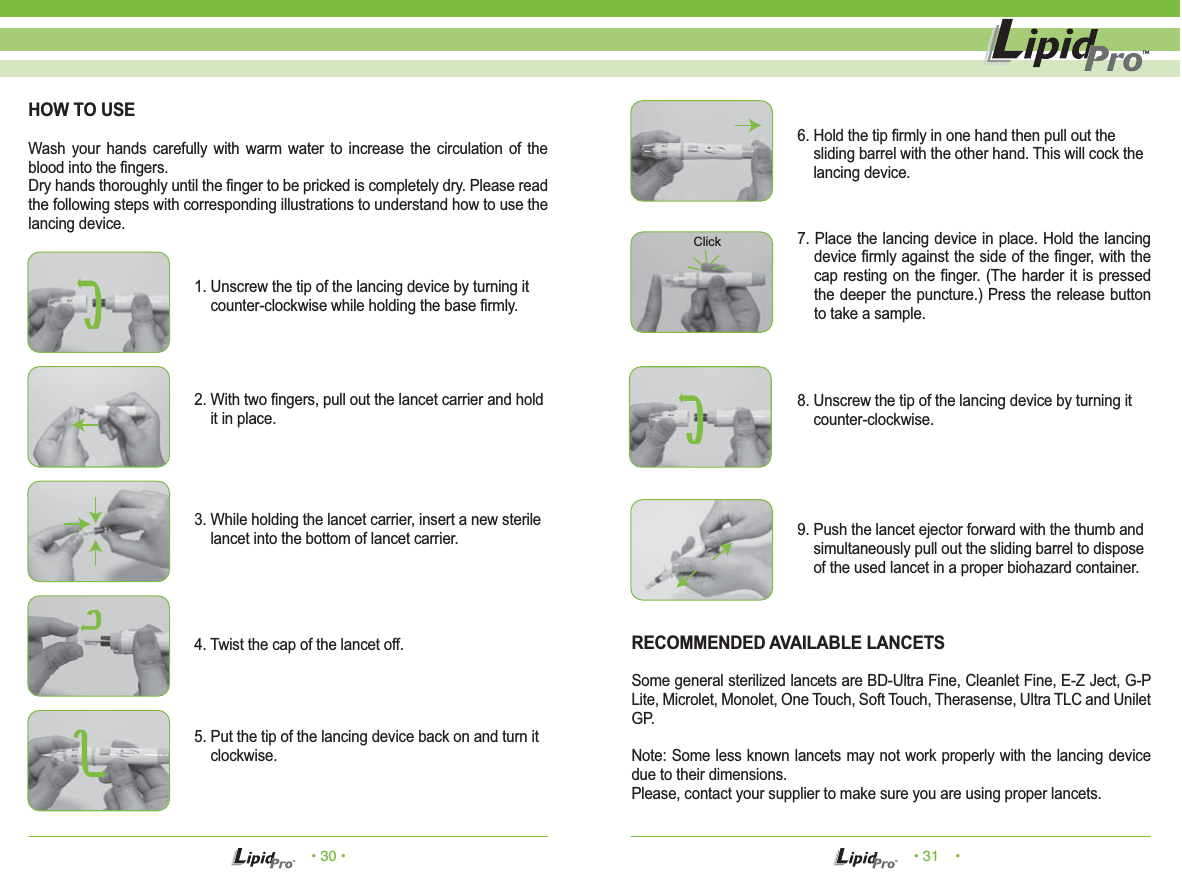 LipidPro™

HOW TO USE

Wash your hands carefully with warm water to increase the circulation of the blood into the fingers.
Dry hands thoroughly until the finger to be pricked is completely dry. Please read the following steps with corresponding illustrations to understand how to use the lancing device.

1. Unscrew the tip of the lancing device by turning it counter-clockwise while holding the base firmly.

2. With two fingers, pull out the lancet carrier and hold it in place.

3. While holding the lancet carrier, insert a new sterile lancet into the bottom of lancet carrier.

4. Twist the cap of the lancet off.

5. Put the tip of the lancing device back on and turn it clockwise.

LipidPro • 30 •

6. Hold the tip firmly in one hand then pull out the sliding barrel with the other hand. This will cock the lancing device.

Click

7. Place the lancing device in place. Hold the lancing device firmly against the side of the finger, with the cap resting on the finger. (The harder it is pressed the deeper the puncture.) Press the release button to take a sample.

8. Unscrew the tip of the lancing device by turning it counter-clockwise.

9. Push the lancet ejector forward with the thumb and simultaneously pull out the sliding barrel to dispose of the used lancet in a proper biohazard container.

RECOMMENDED AVAILABLE LANCETS

Some general sterilized lancets are BD-Ultra Fine, Cleanlet Fine, E-Z Ject, G-P Lite, Microlet, Monolet, One Touch, Soft Touch, Therasense, Ultra TLC and Unilet GP.

Note: Some less known lancets may not work properly with the lancing device due to their dimensions.
Please, contact your supplier to make sure you are using proper lancets.

LipidPro • 31 •