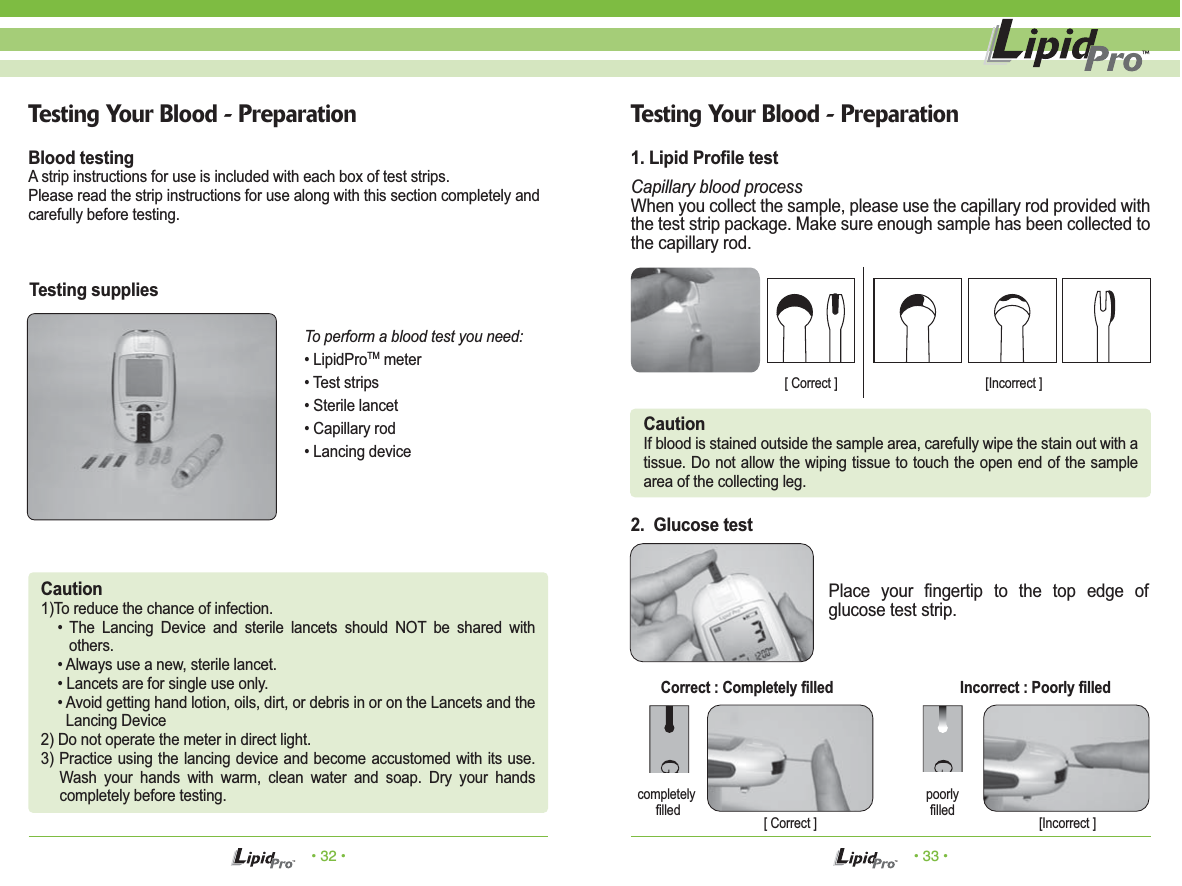 LipidPro™

Testing Your Blood - Preparation

Blood testing
A strip instructions for use is included with each box of test strips.
Please read the strip instructions for use along with this section completely and carefully before testing.

Testing supplies

To perform a blood test you need:
• LipidPro$^{TM}$ meter
• Test strips
• Sterile lancet
• Capillary rod
• Lancing device

Caution
1)To reduce the chance of infection.
• The Lancing Device and sterile lancets should NOT be shared with others.
• Always use a new, sterile lancet.
• Lancets are for single use only.
• Avoid getting hand lotion, oils, dirt, or debris in or on the Lancets and the Lancing Device
2) Do not operate the meter in direct light.
3) Practice using the lancing device and become accustomed with its use. Wash your hands with warm, clean water and soap. Dry your hands completely before testing.

LipidPro • 32 •

Testing Your Blood - Preparation

1. Lipid Profile test
Capillary blood process
When you collect the sample, please use the capillary rod provided with the test strip package. Make sure enough sample has been collected to the capillary rod.

[ Correct ]
[Incorrect ]

Caution
If blood is stained outside the sample area, carefully wipe the stain out with a tissue. Do not allow the wiping tissue to touch the open end of the sample area of the collecting leg.

2. Glucose test

Place your fingertip to the top edge of glucose test strip.

Correct : Completely filled
completely filled
[ Correct ]

Incorrect : Poorly filled
poorly filled
[Incorrect ]

LipidPro • 33 •