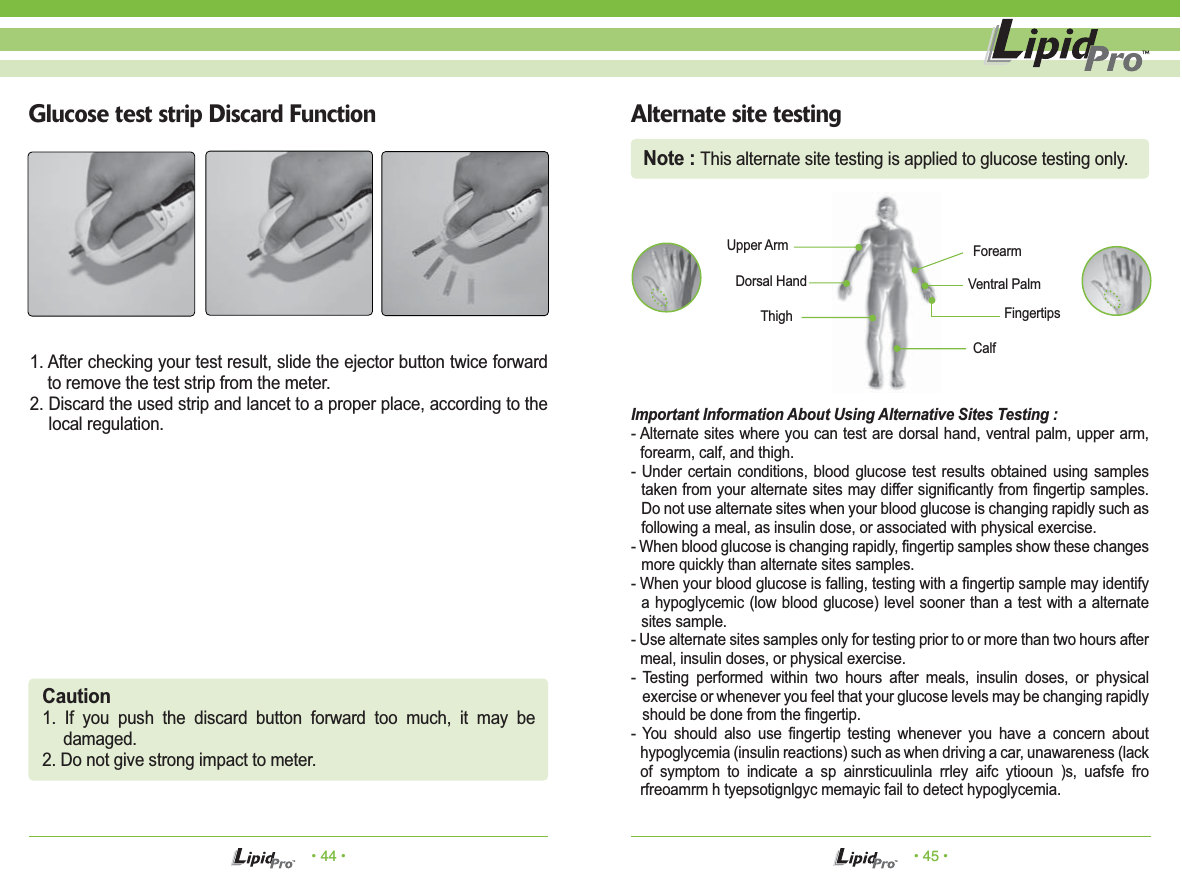 LipidPro™

Glucose test strip Discard Function

1. After checking your test result, slide the ejector button twice forward to remove the test strip from the meter.
2. Discard the used strip and lancet to a proper place, according to the local regulation.

Caution
1. If you push the discard button forward too much, it may be damaged.
2. Do not give strong impact to meter.

LipidPro • 44 •

Alternate site testing

Note : This alternate site testing is applied to glucose testing only.

Upper Arm
Dorsal Hand
Thigh
Forearm
Ventral Palm
Fingertips
Calf

Important Information About Using Alternative Sites Testing :
- Alternate sites where you can test are dorsal hand, ventral palm, upper arm, forearm, calf, and thigh.
- Under certain conditions, blood glucose test results obtained using samples taken from your alternate sites may differ significantly from fingertip samples. Do not use alternate sites when your blood glucose is changing rapidly such as following a meal, as insulin dose, or associated with physical exercise.
- When blood glucose is changing rapidly, fingertip samples show these changes more quickly than alternate sites samples.
- When your blood glucose is falling, testing with a fingertip sample may identify a hypoglycemic (low blood glucose) level sooner than a test with a alternate sites sample.
- Use alternate sites samples only for testing prior to or more than two hours after meal, insulin doses, or physical exercise.
- Testing performed within two hours after meals, insulin doses, or physical exercise or whenever you feel that your glucose levels may be changing rapidly should be done from the fingertip.
- You should also use fingertip testing whenever you have a concern about hypoglycemia (insulin reactions) such as when driving a car, unawareness (lack of symptom to indicate a sp ainrsticuulinla rrley aifc ytiooun )s, uafsfe fro rfreoamrm h tyepsotignlgyc memayic fail to detect hypoglycemia.

LipidPro • 45 •