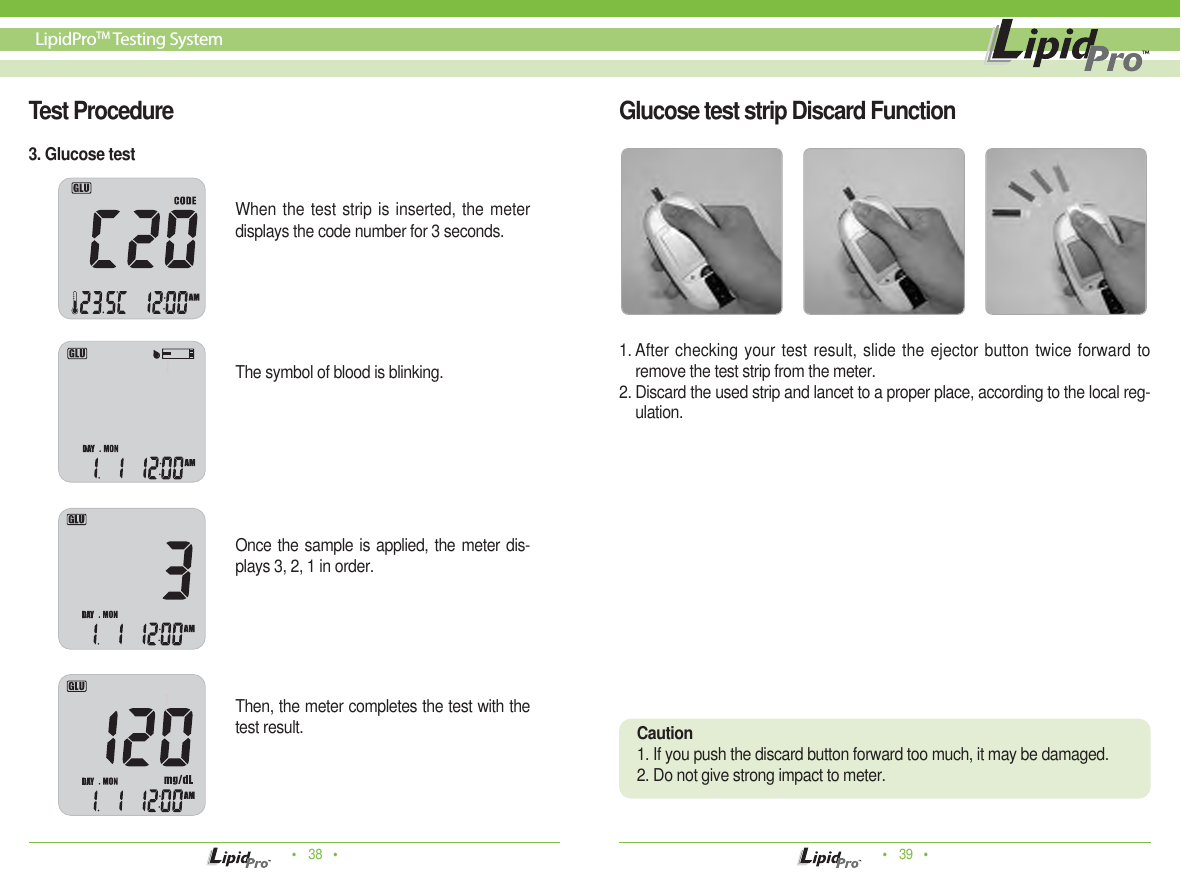 LipidPro™ Testing System

LipidPro™

Test Procedure

3. Glucose test

GLU
CODE
C20
23.5C 12:00 AM

When the test strip is inserted, the meter displays the code number for 3 seconds.

GLU
DAY . MON
1. 1 12:00 AM

The symbol of blood is blinking.

GLU
3
DAY . MON
1. 1 12:00 AM

Once the sample is applied, the meter displays 3, 2, 1 in order.

GLU
120
DAY . MON mg/dL
1. 1 12:00 AM

Then, the meter completes the test with the test result.

LipidPro • 38 •

Glucose test strip Discard Function

1. After checking your test result, slide the ejector button twice forward to remove the test strip from the meter.
2. Discard the used strip and lancet to a proper place, according to the local regulation.

Caution
1. If you push the discard button forward too much, it may be damaged.
2. Do not give strong impact to meter.

LipidPro • 39 •