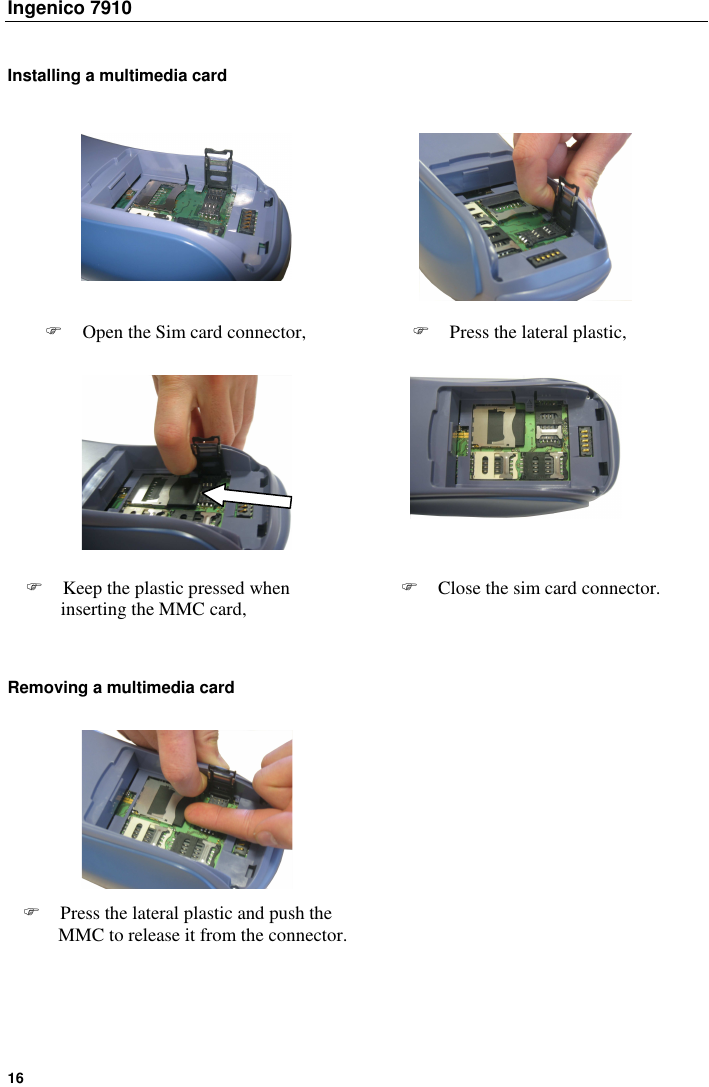 Ingenico 7910

Installing a multimedia card

☞ Open the Sim card connector,

☞ Press the lateral plastic,

☞ Keep the plastic pressed when inserting the MMC card,

☞ Close the sim card connector.

Removing a multimedia card

☞ Press the lateral plastic and push the MMC to release it from the connector.

16