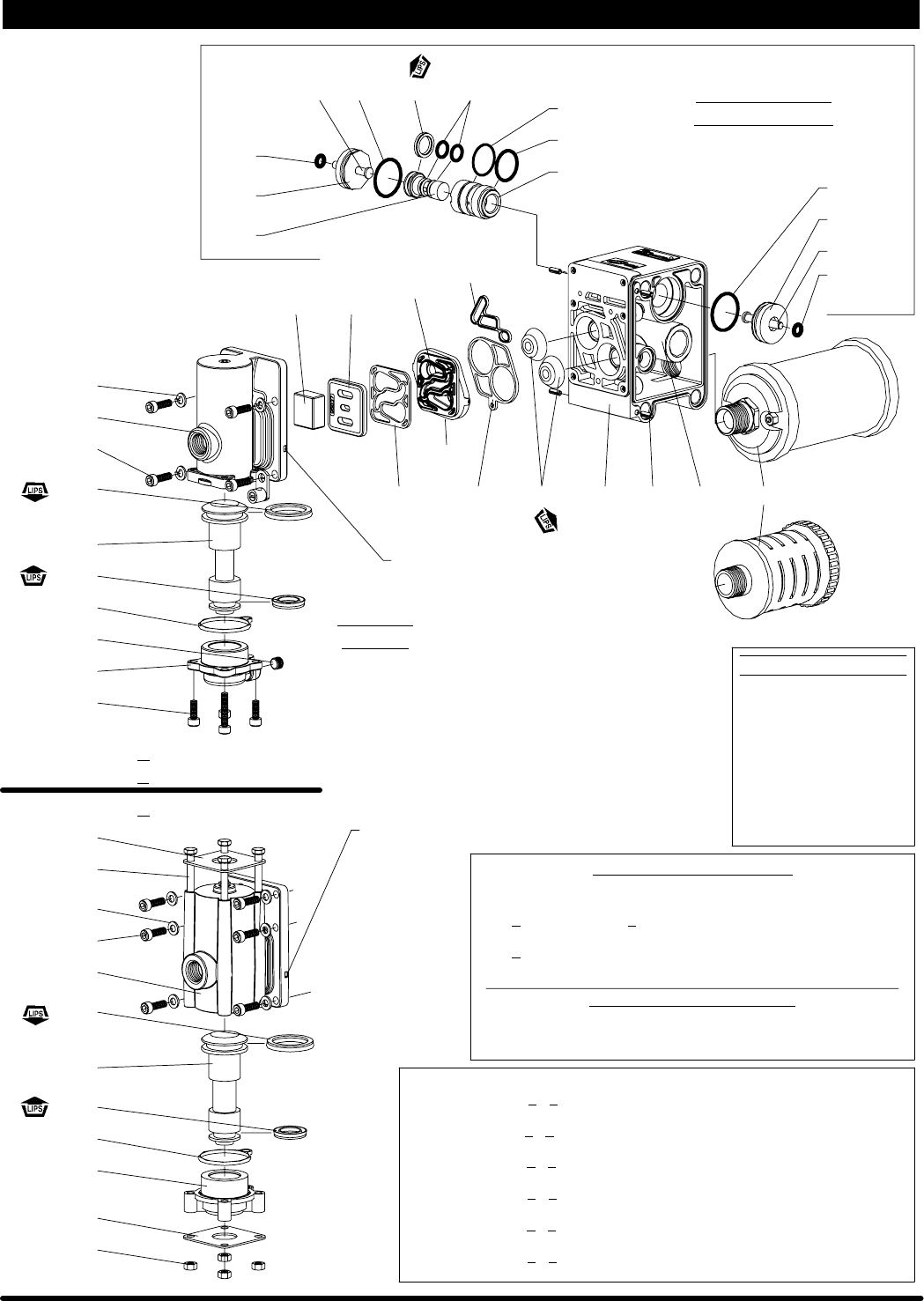 LIPS

LIPS

LIPS

LIPS

LIPS

LIPS