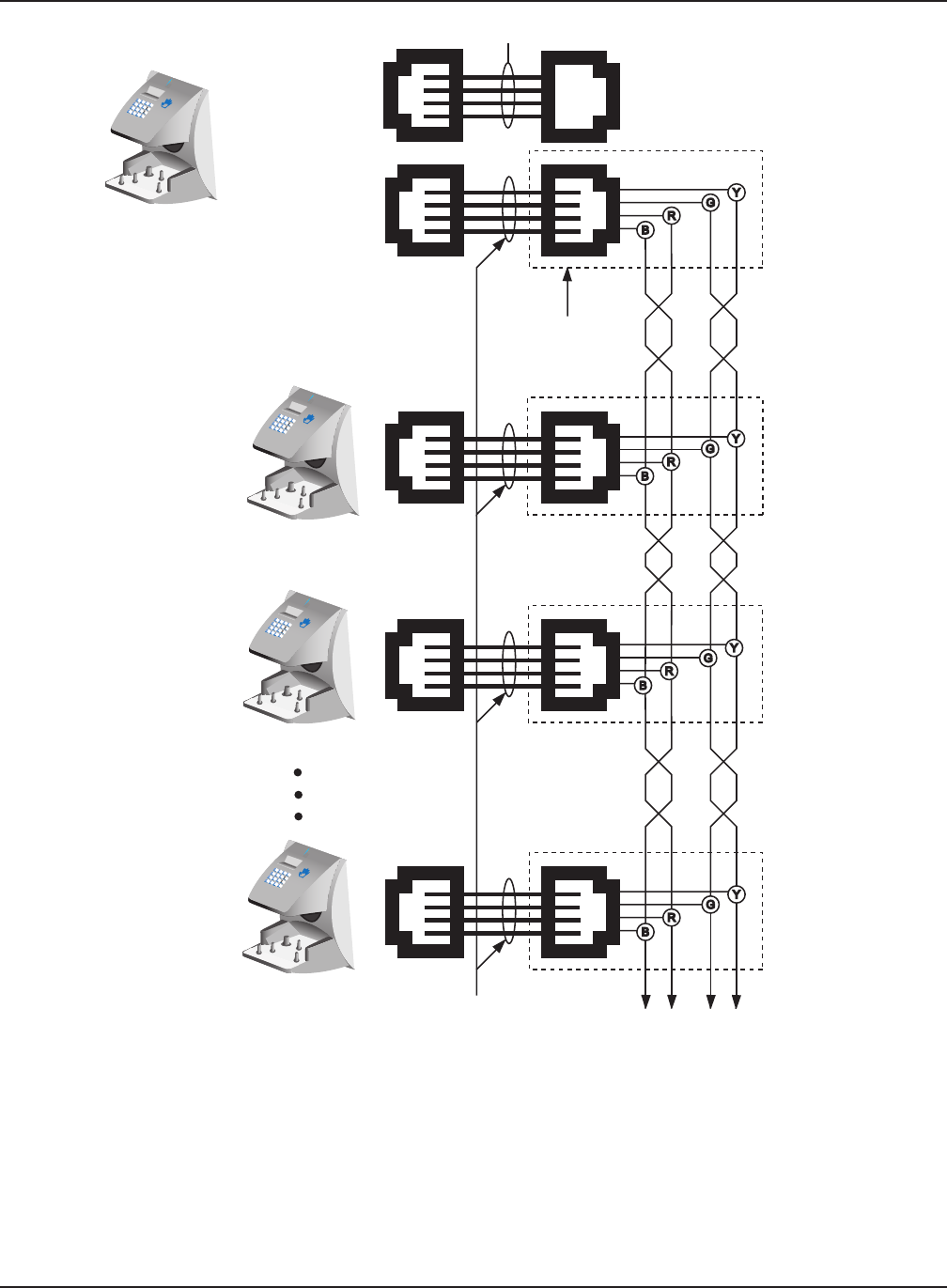 Y
G
R
B
Y
G
R
B
Y
G
R
B
Y
G
R
B