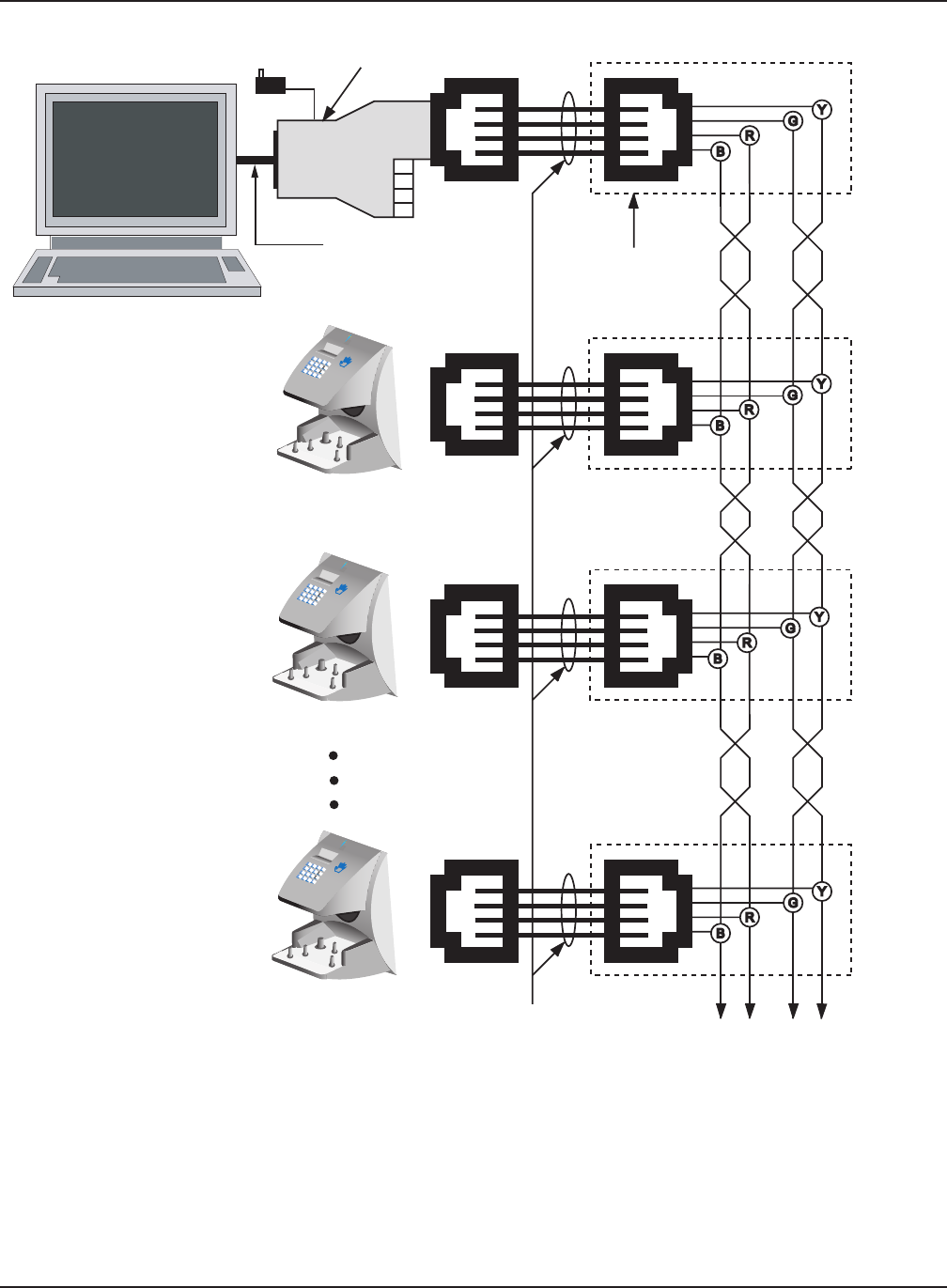 Y
G
R
B
Y
G
R
B
Y
G
R
B
Y
G
R
B