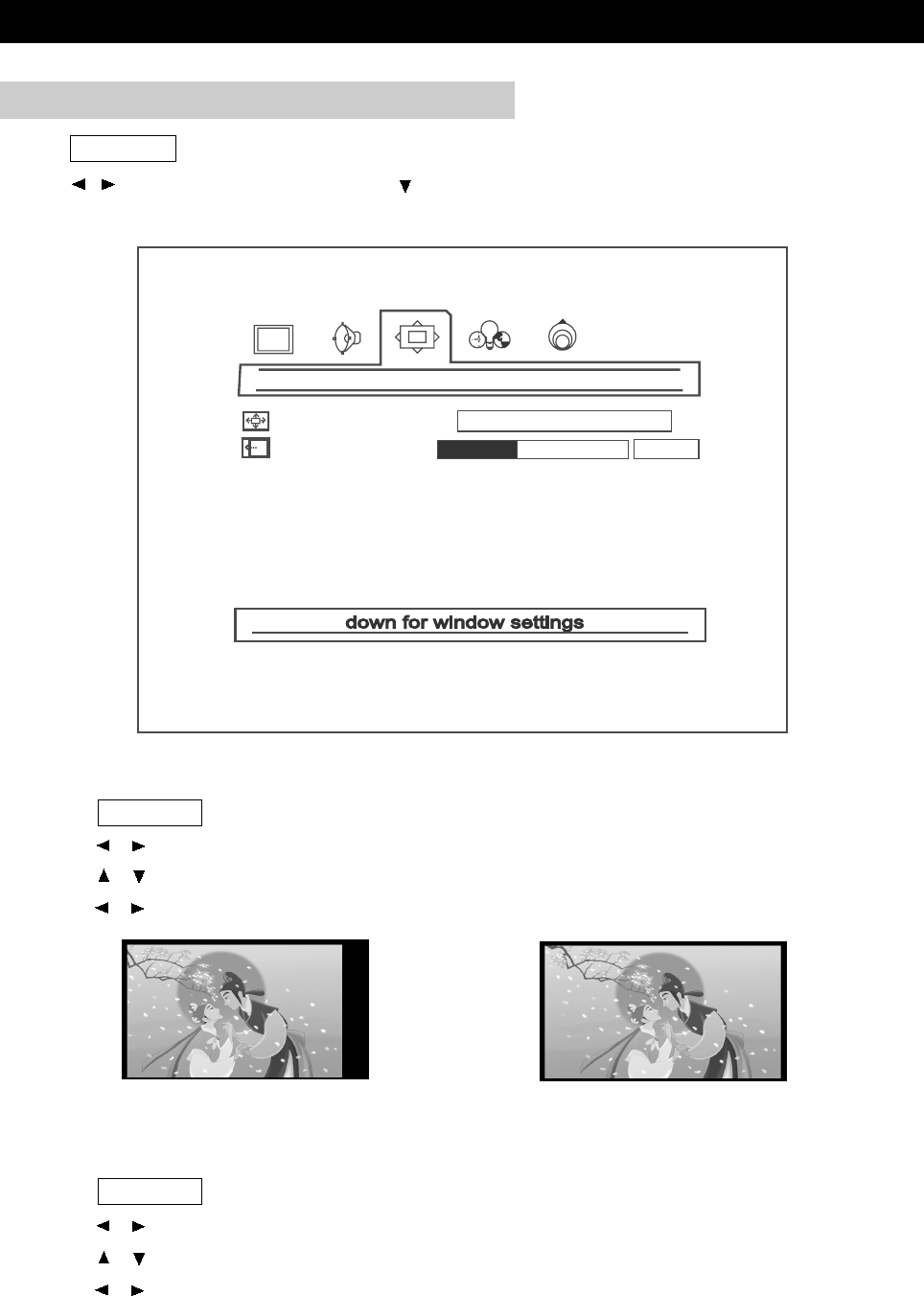 down for window settings