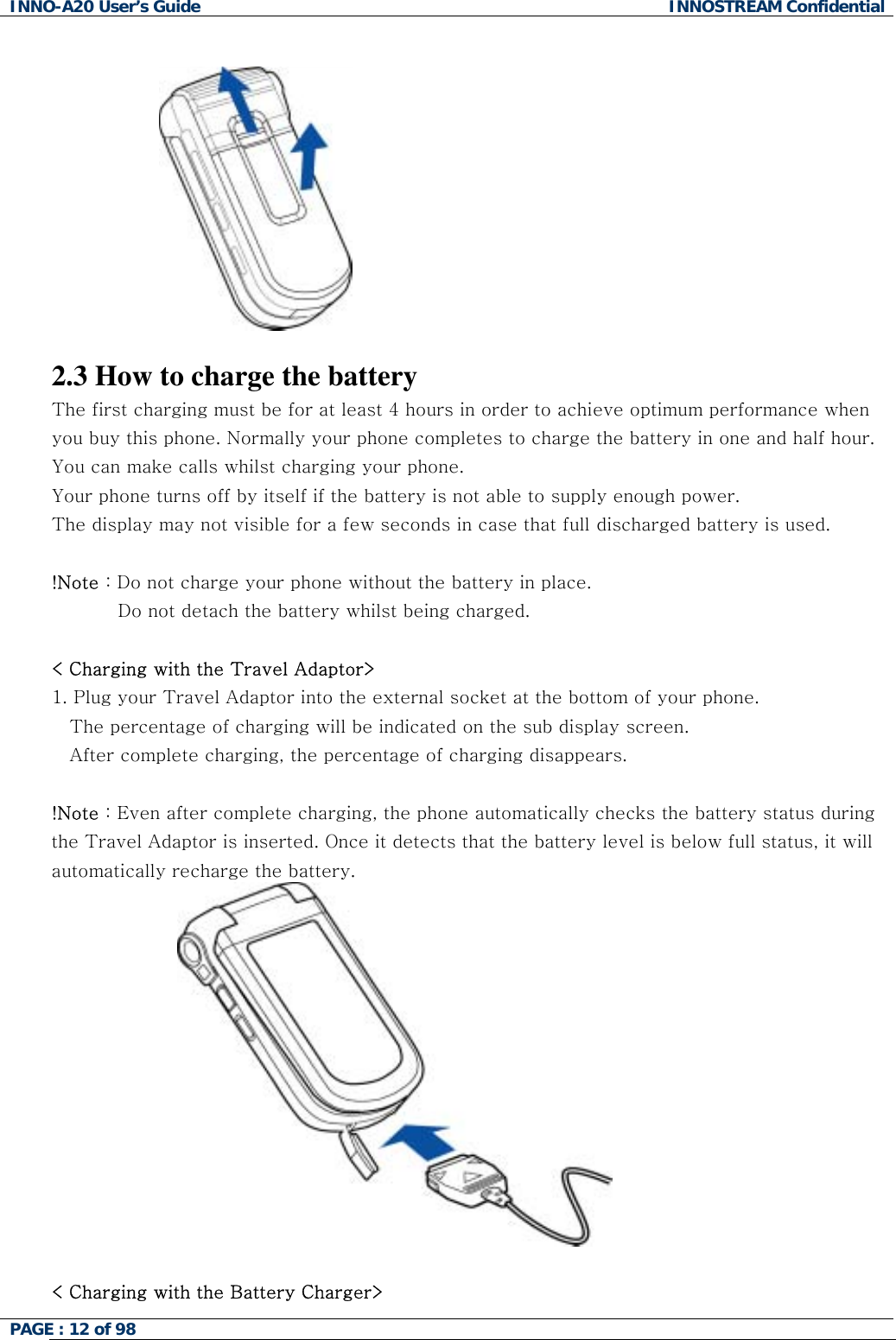 INNO-A20 User's Guide INNOSTREAM Confidential

2.3 How to charge the battery

The first charging must be for at least 4 hours in order to achieve optimum performance when you buy this phone. Normally your phone completes to charge the battery in one and half hour. You can make calls whilst charging your phone.
Your phone turns off by itself if the battery is not able to supply enough power.
The display may not visible for a few seconds in case that full discharged battery is used.

!Note : Do not charge your phone without the battery in place.
Do not detach the battery whilst being charged.

< Charging with the Travel Adaptor>
1. Plug your Travel Adaptor into the external socket at the bottom of your phone.
The percentage of charging will be indicated on the sub display screen.
After complete charging, the percentage of charging disappears.

!Note : Even after complete charging, the phone automatically checks the battery status during the Travel Adaptor is inserted. Once it detects that the battery level is below full status, it will automatically recharge the battery.

< Charging with the Battery Charger>

PAGE : 12 of 98