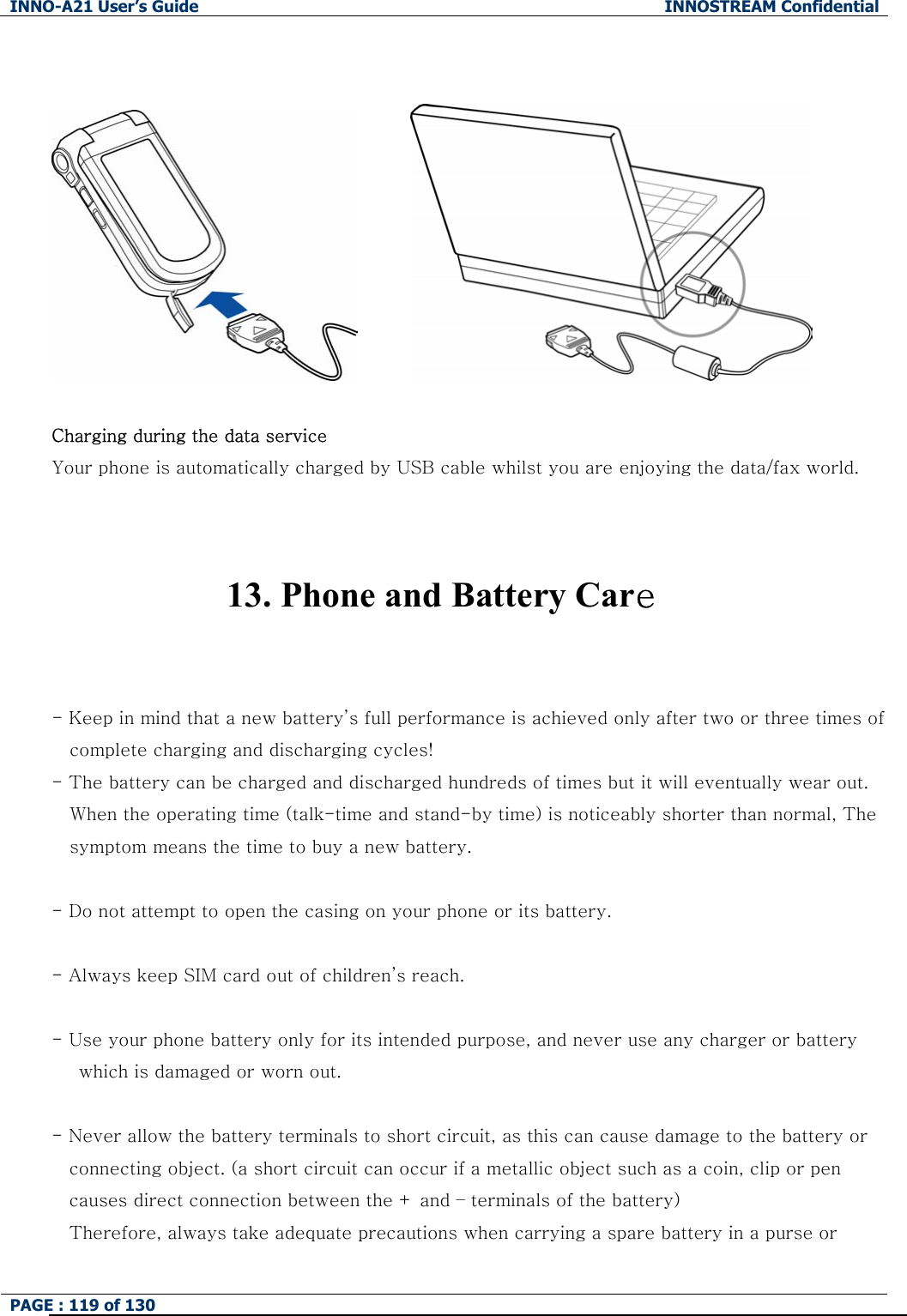 INNO-A21 User's Guide INNOSTREAM Confidential

Charging during the data service
Your phone is automatically charged by USB cable whilst you are enjoying the data/fax world.

13. Phone and Battery Care

- Keep in mind that a new battery's full performance is achieved only after two or three times of complete charging and discharging cycles!
- The battery can be charged and discharged hundreds of times but it will eventually wear out. When the operating time (talk-time and stand-by time) is noticeably shorter than normal, The symptom means the time to buy a new battery.

- Do not attempt to open the casing on your phone or its battery.

- Always keep SIM card out of children's reach.

- Use your phone battery only for its intended purpose, and never use any charger or battery which is damaged or worn out.

- Never allow the battery terminals to short circuit, as this can cause damage to the battery or connecting object. (a short circuit can occur if a metallic object such as a coin, clip or pen causes direct connection between the + and – terminals of the battery)
Therefore, always take adequate precautions when carrying a spare battery in a purse or

PAGE : 119 of 130