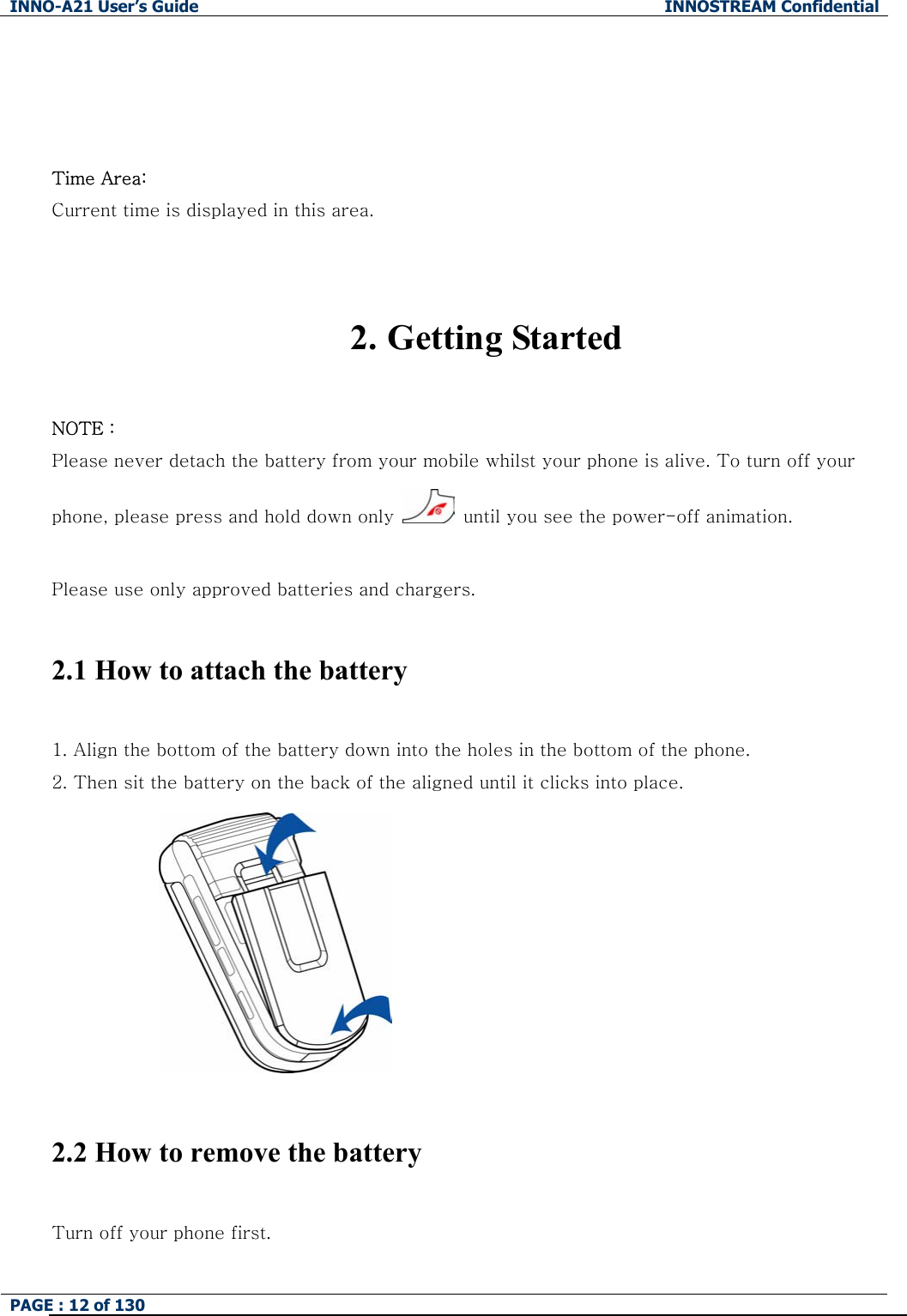 INNO-A21 User's Guide INNOSTREAM Confidential

Time Area:
Current time is displayed in this area.

2. Getting Started

NOTE :
Please never detach the battery from your mobile whilst your phone is alive. To turn off your phone, please press and hold down only until you see the power-off animation.

Please use only approved batteries and chargers.

2.1 How to attach the battery

1. Align the bottom of the battery down into the holes in the bottom of the phone.
2. Then sit the battery on the back of the aligned until it clicks into place.

2.2 How to remove the battery

Turn off your phone first.

PAGE : 12 of 130