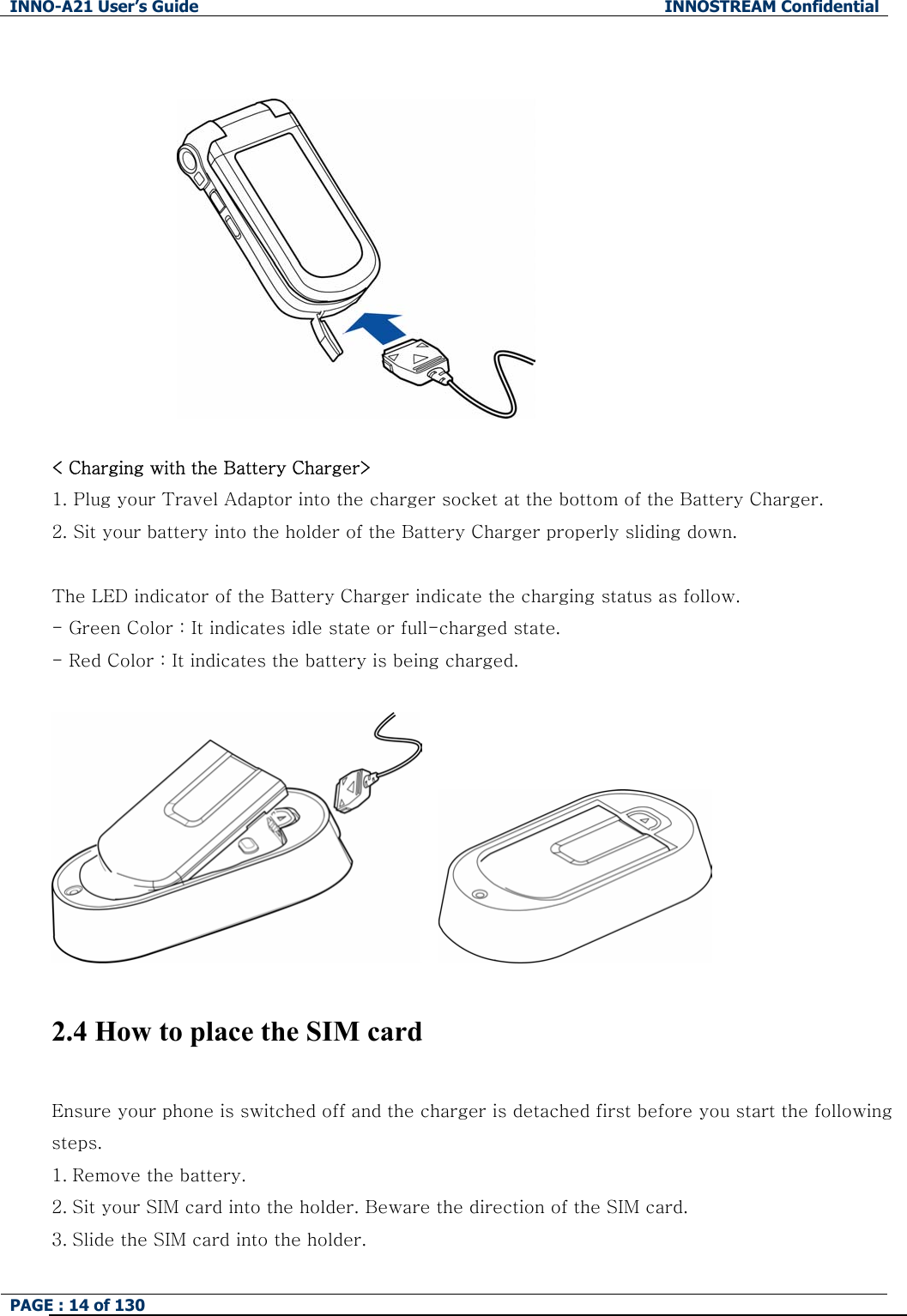 INNO-A21 User's Guide INNOSTREAM Confidential

< Charging with the Battery Charger>
1. Plug your Travel Adaptor into the charger socket at the bottom of the Battery Charger.
2. Sit your battery into the holder of the Battery Charger properly sliding down.

The LED indicator of the Battery Charger indicate the charging status as follow.
- Green Color : It indicates idle state or full-charged state.
- Red Color : It indicates the battery is being charged.

2.4 How to place the SIM card

Ensure your phone is switched off and the charger is detached first before you start the following steps.
1. Remove the battery.
2. Sit your SIM card into the holder. Beware the direction of the SIM card.
3. Slide the SIM card into the holder.

PAGE : 14 of 130