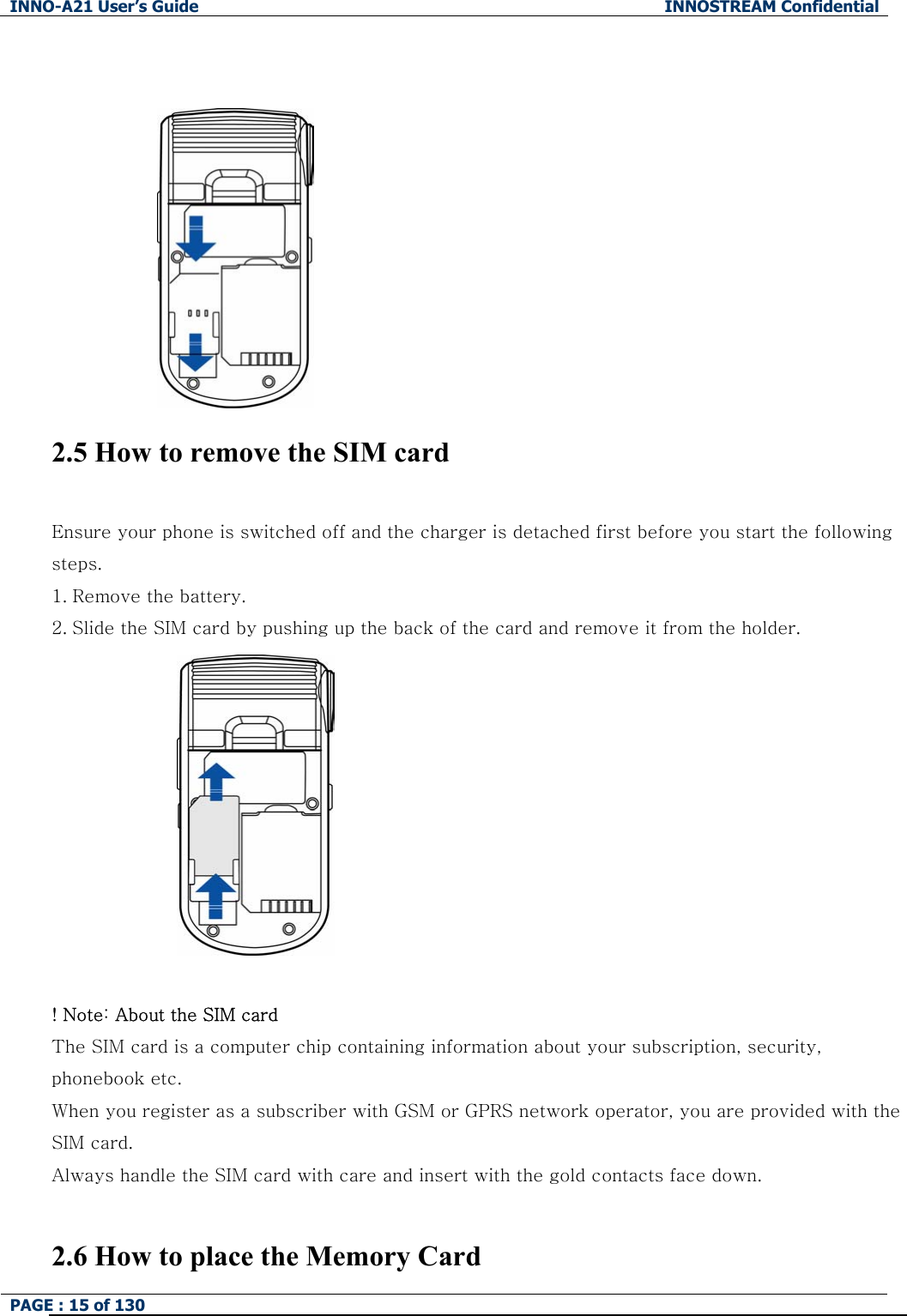 INNO-A21 User's Guide INNOSTREAM Confidential

2.5 How to remove the SIM card

Ensure your phone is switched off and the charger is detached first before you start the following steps.
1. Remove the battery.
2. Slide the SIM card by pushing up the back of the card and remove it from the holder.

! Note: About the SIM card
The SIM card is a computer chip containing information about your subscription, security, phonebook etc.
When you register as a subscriber with GSM or GPRS network operator, you are provided with the SIM card.
Always handle the SIM card with care and insert with the gold contacts face down.

2.6 How to place the Memory Card

PAGE : 15 of 130