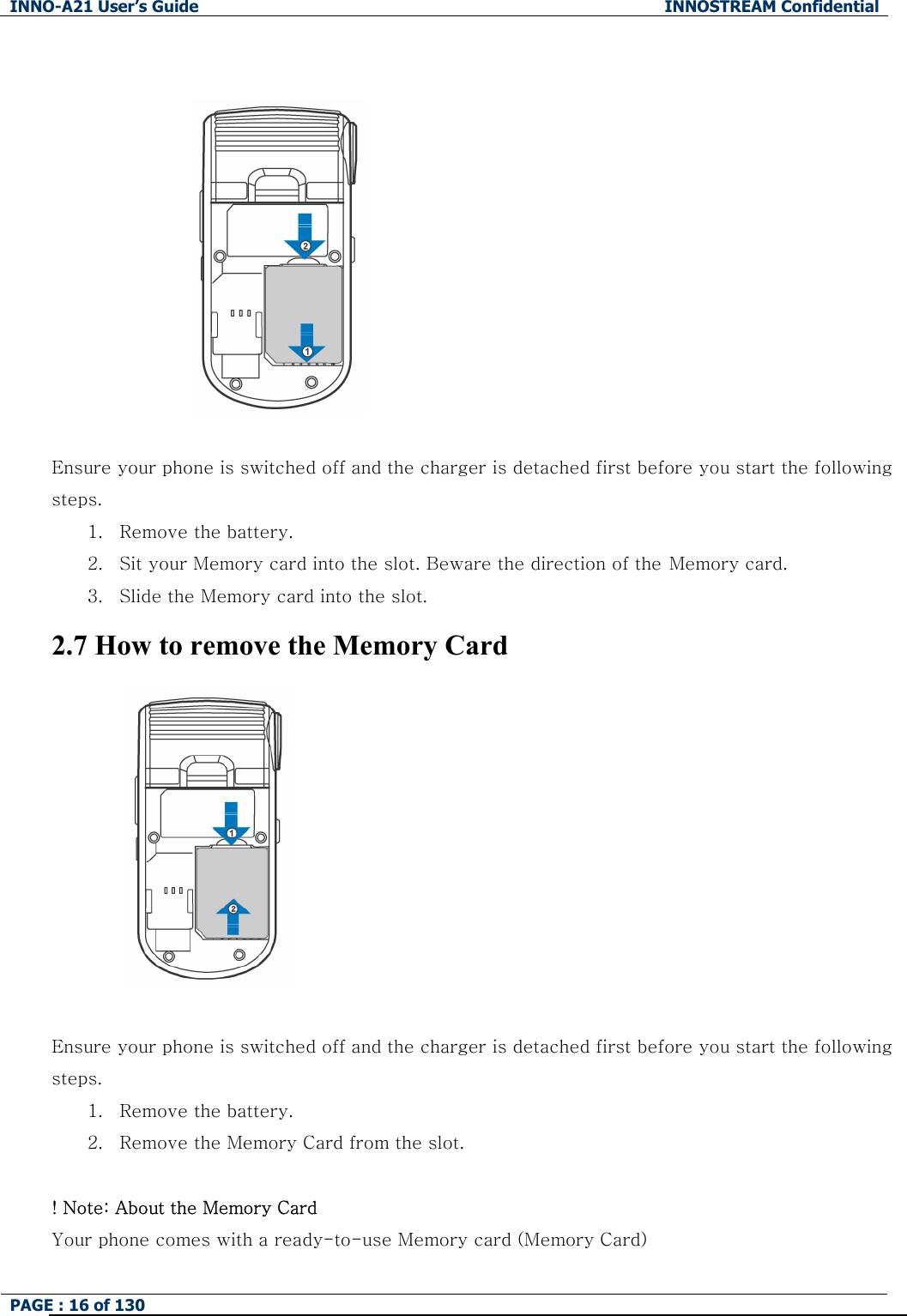 INNO-A21 User's Guide INNOSTREAM Confidential

2

1

Ensure your phone is switched off and the charger is detached first before you start the following steps.

1. Remove the battery.
2. Sit your Memory card into the slot. Beware the direction of the Memory card.
3. Slide the Memory card into the slot.

2.7 How to remove the Memory Card

1

2

Ensure your phone is switched off and the charger is detached first before you start the following steps.

1. Remove the battery.
2. Remove the Memory Card from the slot.

! Note: About the Memory Card
Your phone comes with a ready-to-use Memory card (Memory Card)

PAGE : 16 of 130