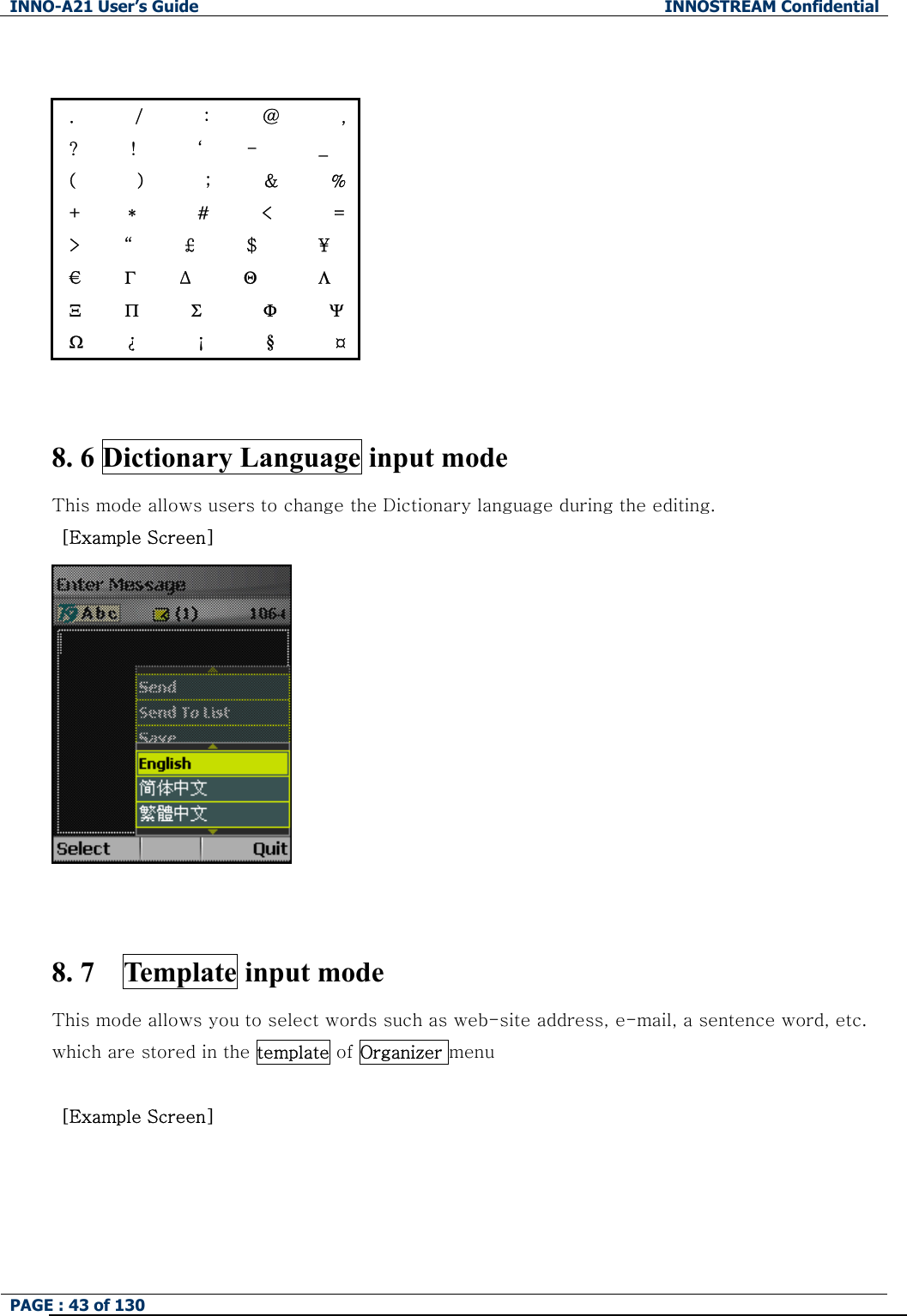 INNO-A21 User's Guide INNOSTREAM Confidential

| . | / | : | @ | , |
|---|---|---|---|---|
| ? | ! | ‘ | - | _ |
| ( | ) | ; | & | % |
| + | * | # | < | = |
| > | “ | £ | $ | ¥ |
| € | Γ | Δ | Θ | Λ |
| Ξ | Π | Σ | Φ | Ψ |
| Ω | ¿ | ¡ | § | ¤ |

8. 6 Dictionary Language input mode

This mode allows users to change the Dictionary language during the editing.

[Example Screen]

Enter Message

Abc (1) 1064

Send

Send To List

Save

English

简体中文

繁體中文

Select Quit

8. 7 Template input mode

This mode allows you to select words such as web-site address, e-mail, a sentence word, etc. which are stored in the template of Organizer menu

[Example Screen]

PAGE : 43 of 130