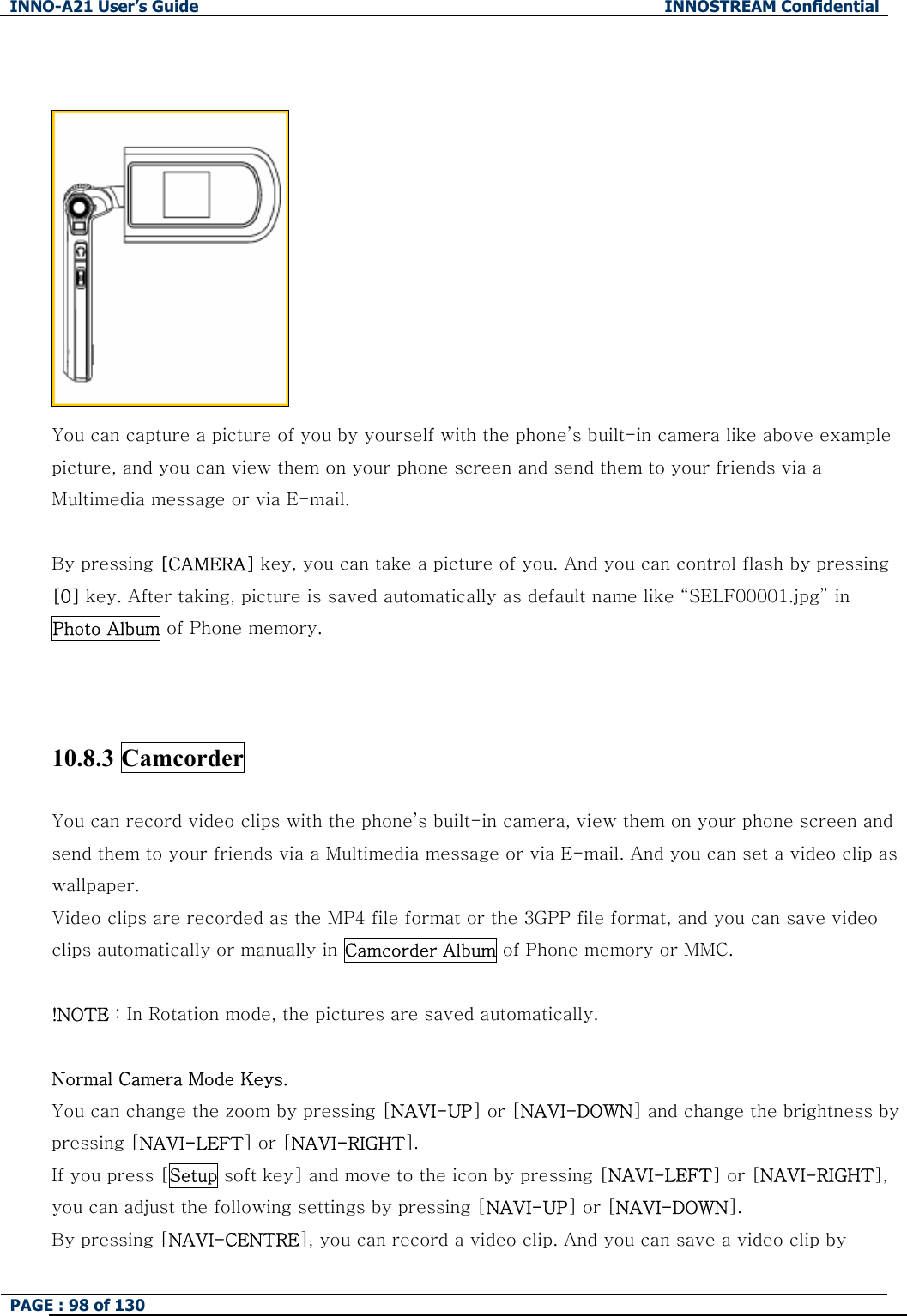 INNO-A21 User's Guide INNOSTREAM Confidential

You can capture a picture of you by yourself with the phone's built-in camera like above example picture, and you can view them on your phone screen and send them to your friends via a Multimedia message or via E-mail.

By pressing [CAMERA] key, you can take a picture of you. And you can control flash by pressing [0] key. After taking, picture is saved automatically as default name like "SELF00001.jpg" in Photo Album of Phone memory.

10.8.3 Camcorder

You can record video clips with the phone's built-in camera, view them on your phone screen and send them to your friends via a Multimedia message or via E-mail. And you can set a video clip as wallpaper.
Video clips are recorded as the MP4 file format or the 3GPP file format, and you can save video clips automatically or manually in Camcorder Album of Phone memory or MMC.

!NOTE : In Rotation mode, the pictures are saved automatically.

Normal Camera Mode Keys.
You can change the zoom by pressing [NAVI-UP] or [NAVI-DOWN] and change the brightness by pressing [NAVI-LEFT] or [NAVI-RIGHT].
If you press [Setup soft key] and move to the icon by pressing [NAVI-LEFT] or [NAVI-RIGHT], you can adjust the following settings by pressing [NAVI-UP] or [NAVI-DOWN].
By pressing [NAVI-CENTRE], you can record a video clip. And you can save a video clip by

PAGE : 98 of 130