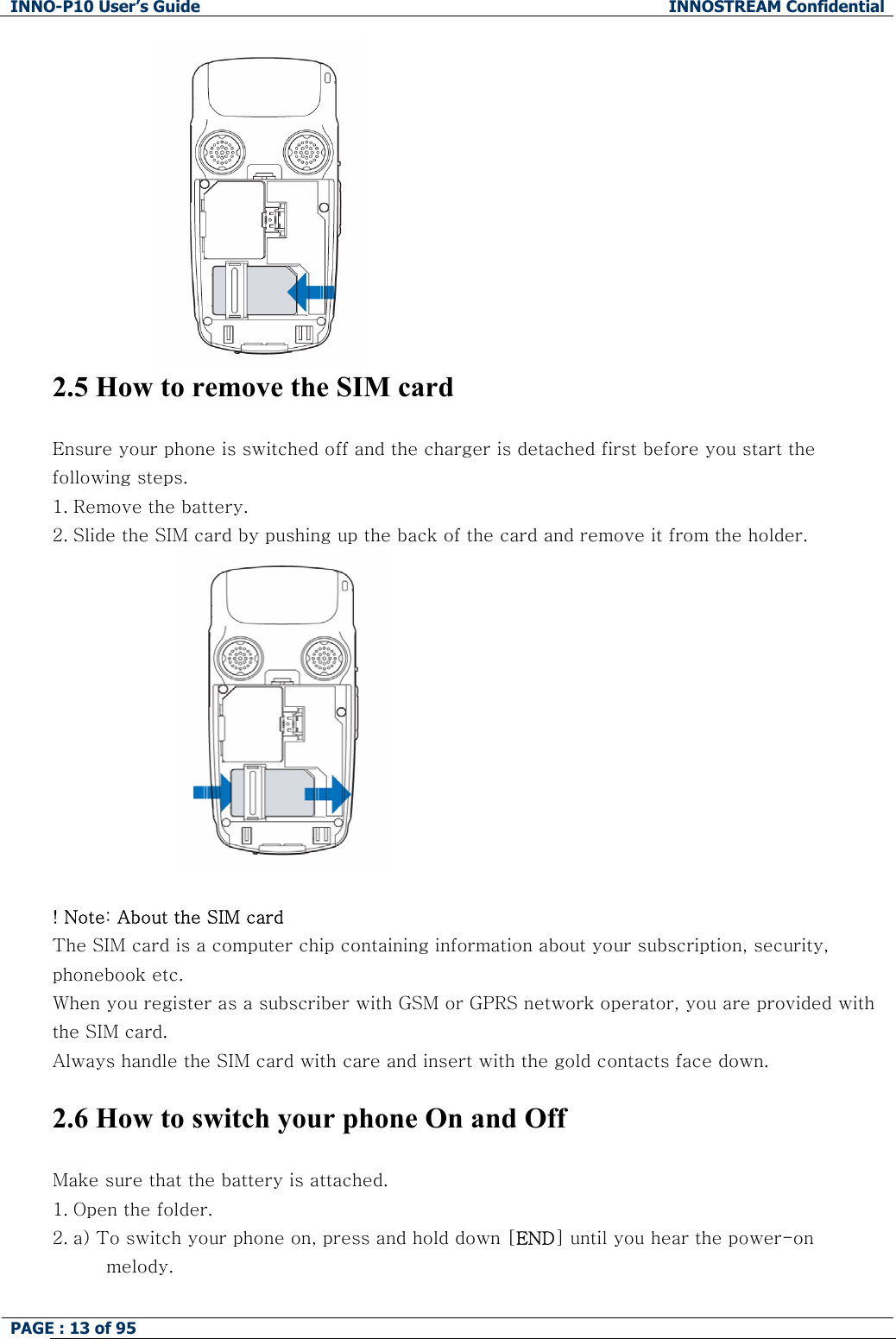 INNO-P10 User's Guide INNOSTREAM Confidential

2.5 How to remove the SIM card

Ensure your phone is switched off and the charger is detached first before you start the following steps.
1. Remove the battery.
2. Slide the SIM card by pushing up the back of the card and remove it from the holder.

! Note: About the SIM card
The SIM card is a computer chip containing information about your subscription, security, phonebook etc.
When you register as a subscriber with GSM or GPRS network operator, you are provided with the SIM card.
Always handle the SIM card with care and insert with the gold contacts face down.

2.6 How to switch your phone On and Off

Make sure that the battery is attached.
1. Open the folder.
2. a) To switch your phone on, press and hold down [END] until you hear the power-on melody.

PAGE : 13 of 95