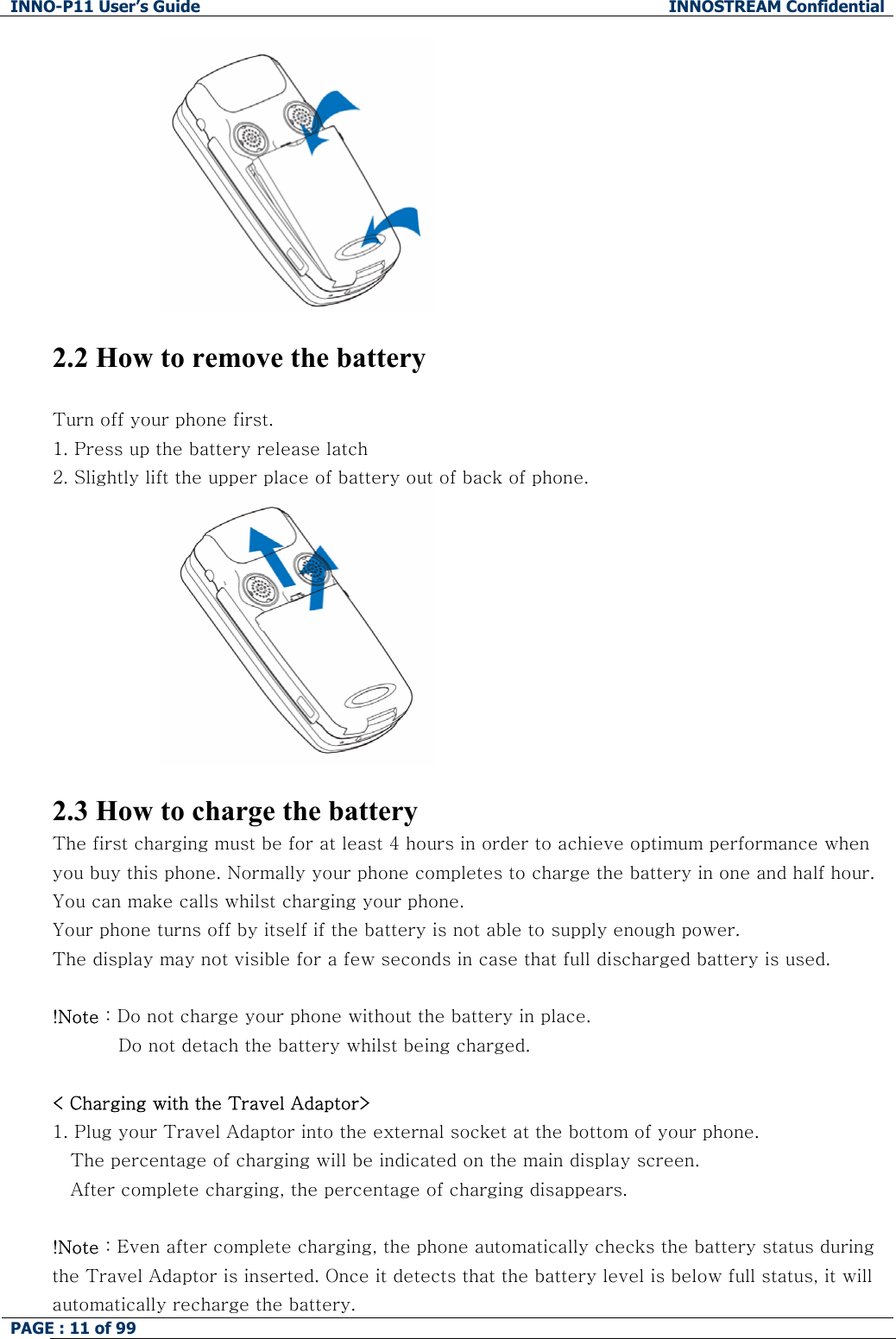 INNO-P11 User's Guide INNOSTREAM Confidential

2.2 How to remove the battery

Turn off your phone first.
1. Press up the battery release latch
2. Slightly lift the upper place of battery out of back of phone.

2.3 How to charge the battery
The first charging must be for at least 4 hours in order to achieve optimum performance when you buy this phone. Normally your phone completes to charge the battery in one and half hour.
You can make calls whilst charging your phone.
Your phone turns off by itself if the battery is not able to supply enough power.
The display may not visible for a few seconds in case that full discharged battery is used.

!Note : Do not charge your phone without the battery in place.
Do not detach the battery whilst being charged.

< Charging with the Travel Adaptor>
1. Plug your Travel Adaptor into the external socket at the bottom of your phone.
The percentage of charging will be indicated on the main display screen.
After complete charging, the percentage of charging disappears.

!Note : Even after complete charging, the phone automatically checks the battery status during the Travel Adaptor is inserted. Once it detects that the battery level is below full status, it will automatically recharge the battery.

PAGE : 11 of 99