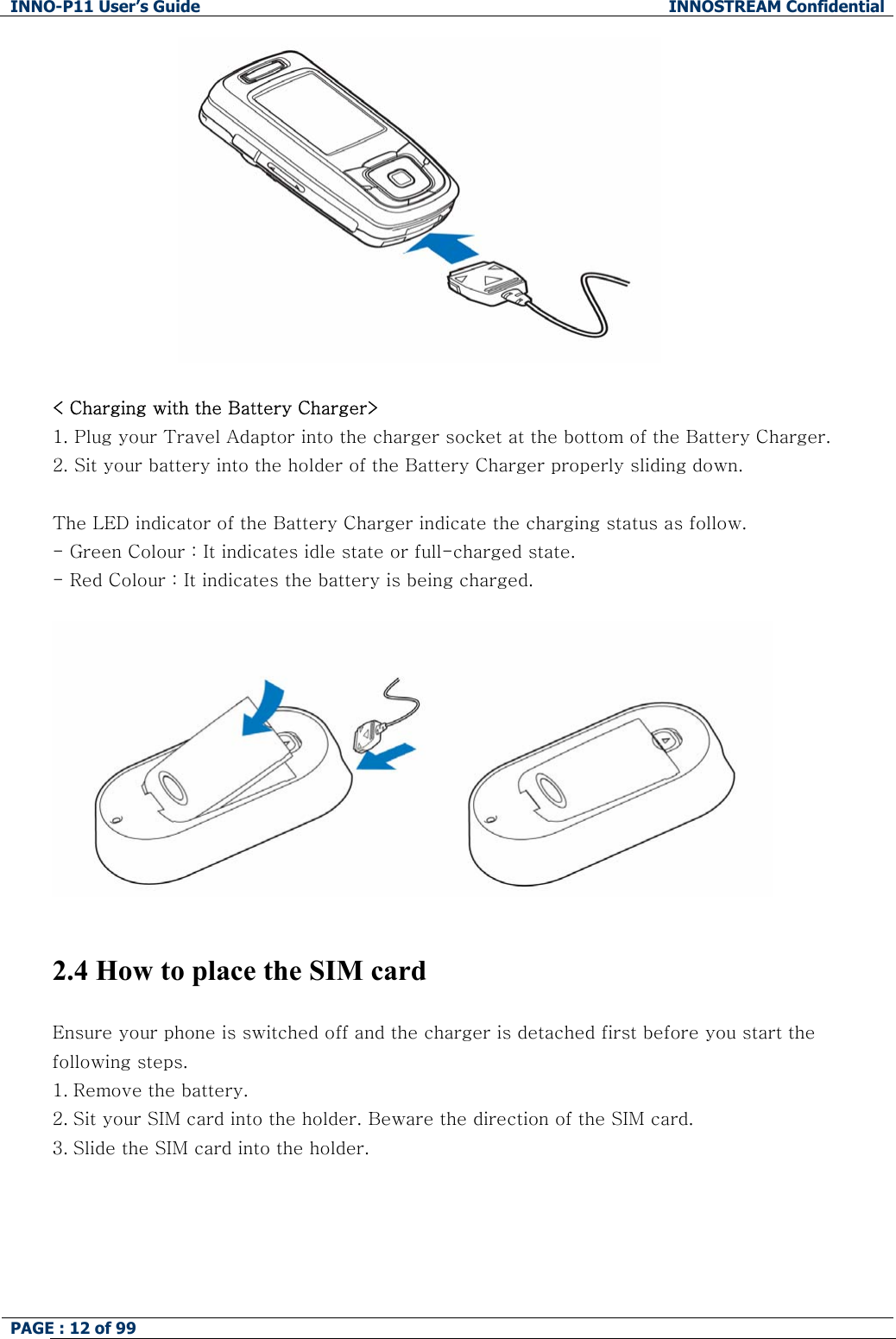 INNO-P11 User's Guide INNOSTREAM Confidential

< Charging with the Battery Charger>
1. Plug your Travel Adaptor into the charger socket at the bottom of the Battery Charger.
2. Sit your battery into the holder of the Battery Charger properly sliding down.

The LED indicator of the Battery Charger indicate the charging status as follow.
- Green Colour : It indicates idle state or full-charged state.
- Red Colour : It indicates the battery is being charged.

2.4 How to place the SIM card

Ensure your phone is switched off and the charger is detached first before you start the following steps.
1. Remove the battery.
2. Sit your SIM card into the holder. Beware the direction of the SIM card.
3. Slide the SIM card into the holder.

PAGE : 12 of 99