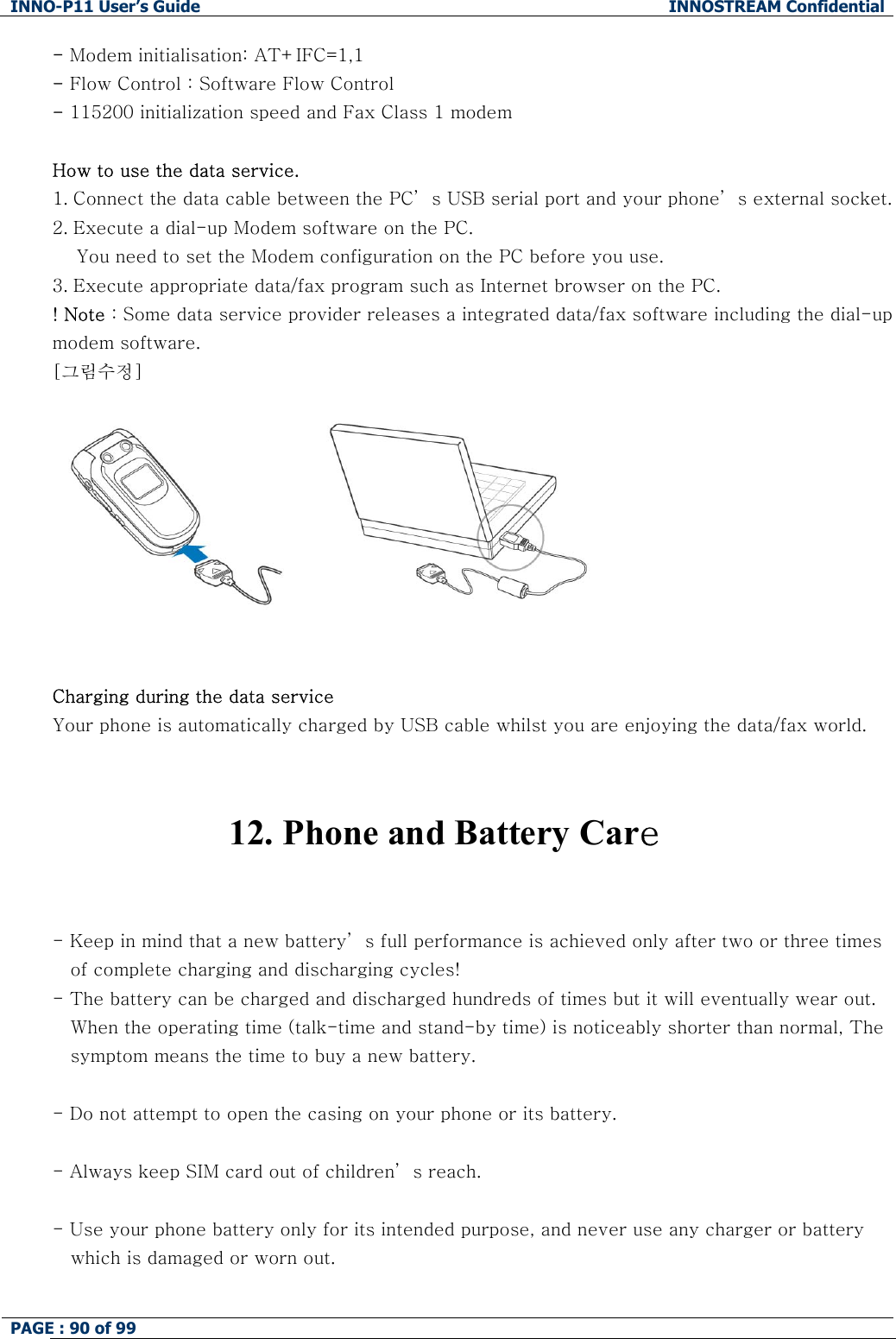 INNO-P11 User's Guide INNOSTREAM Confidential

- Modem initialisation: AT+IFC=1,1
- Flow Control : Software Flow Control
- 115200 initialization speed and Fax Class 1 modem

How to use the data service.
1. Connect the data cable between the PC’s USB serial port and your phone’s external socket.
2. Execute a dial-up Modem software on the PC.
You need to set the Modem configuration on the PC before you use.
3. Execute appropriate data/fax program such as Internet browser on the PC.
! Note : Some data service provider releases a integrated data/fax software including the dial-up modem software.
[그림수정]

Charging during the data service
Your phone is automatically charged by USB cable whilst you are enjoying the data/fax world.

12. Phone and Battery Care

- Keep in mind that a new battery’s full performance is achieved only after two or three times of complete charging and discharging cycles!
- The battery can be charged and discharged hundreds of times but it will eventually wear out. When the operating time (talk-time and stand-by time) is noticeably shorter than normal, The symptom means the time to buy a new battery.

- Do not attempt to open the casing on your phone or its battery.

- Always keep SIM card out of children’s reach.

- Use your phone battery only for its intended purpose, and never use any charger or battery which is damaged or worn out.

PAGE : 90 of 99