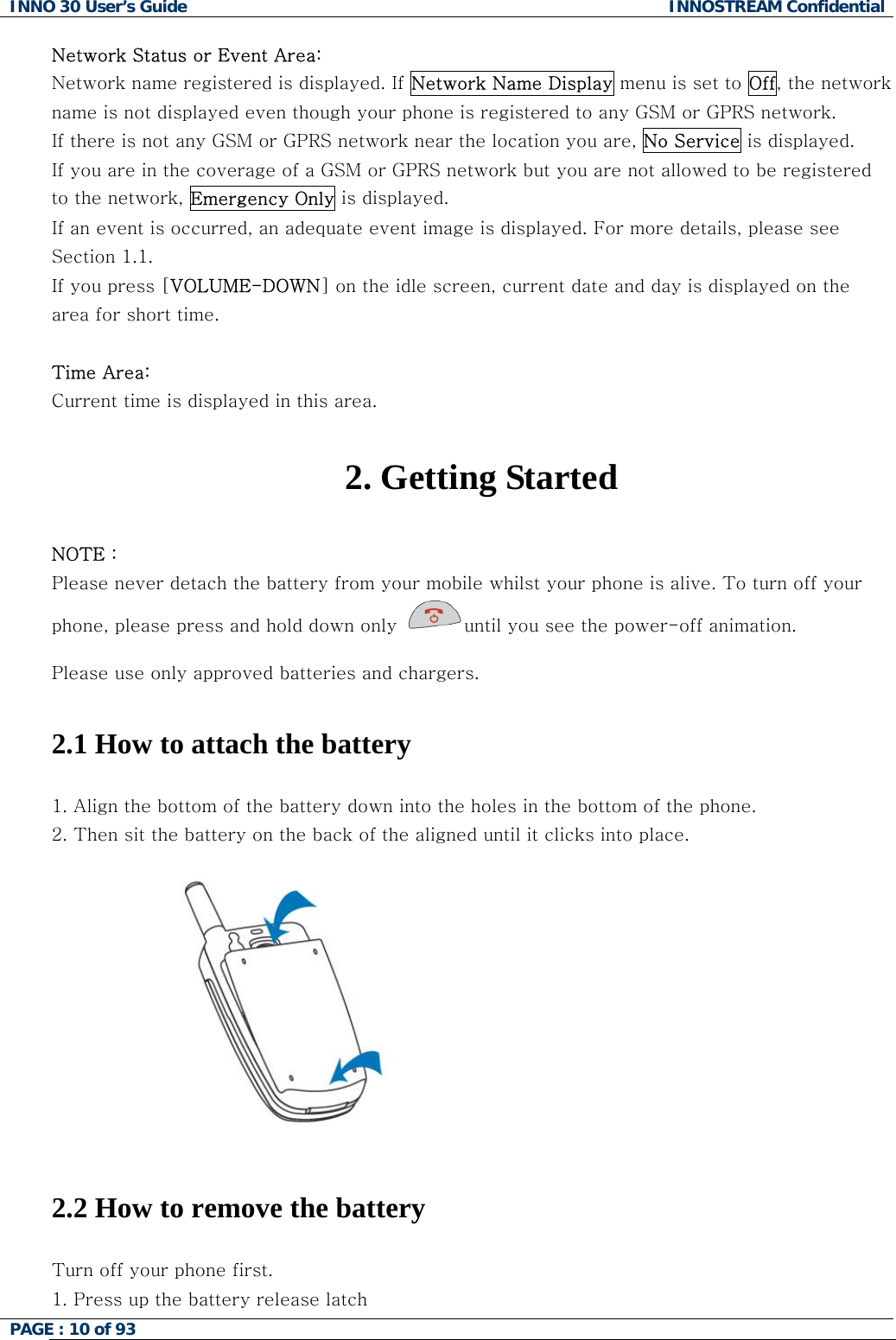 INNO 30 User's Guide INNOSTREAM Confidential

Network Status or Event Area:
Network name registered is displayed. If Network Name Display menu is set to Off, the network name is not displayed even though your phone is registered to any GSM or GPRS network.
If there is not any GSM or GPRS network near the location you are, No Service is displayed.
If you are in the coverage of a GSM or GPRS network but you are not allowed to be registered to the network, Emergency Only is displayed.
If an event is occurred, an adequate event image is displayed. For more details, please see Section 1.1.
If you press [VOLUME-DOWN] on the idle screen, current date and day is displayed on the area for short time.

Time Area:
Current time is displayed in this area.

2. Getting Started

NOTE :
Please never detach the battery from your mobile whilst your phone is alive. To turn off your phone, please press and hold down only until you see the power-off animation.
Please use only approved batteries and chargers.

2.1 How to attach the battery

1. Align the bottom of the battery down into the holes in the bottom of the phone.
2. Then sit the battery on the back of the aligned until it clicks into place.

2.2 How to remove the battery

Turn off your phone first.
1. Press up the battery release latch

PAGE : 10 of 93