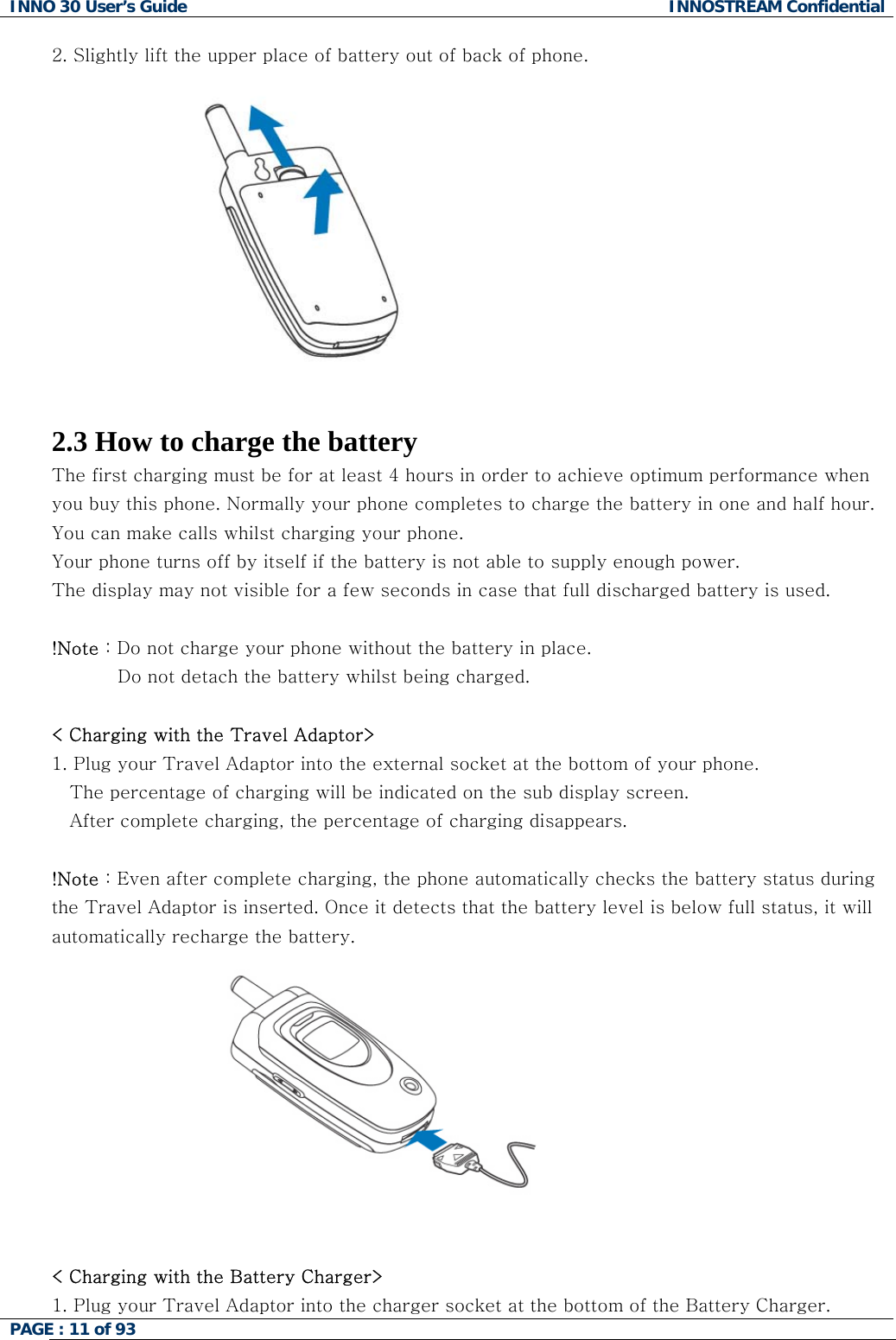 INNO 30 User's Guide INNOSTREAM Confidential

2. Slightly lift the upper place of battery out of back of phone.

2.3 How to charge the battery

The first charging must be for at least 4 hours in order to achieve optimum performance when you buy this phone. Normally your phone completes to charge the battery in one and half hour.
You can make calls whilst charging your phone.
Your phone turns off by itself if the battery is not able to supply enough power.
The display may not visible for a few seconds in case that full discharged battery is used.

!Note : Do not charge your phone without the battery in place.
Do not detach the battery whilst being charged.

< Charging with the Travel Adaptor>
1. Plug your Travel Adaptor into the external socket at the bottom of your phone.
The percentage of charging will be indicated on the sub display screen.
After complete charging, the percentage of charging disappears.

!Note : Even after complete charging, the phone automatically checks the battery status during the Travel Adaptor is inserted. Once it detects that the battery level is below full status, it will automatically recharge the battery.

< Charging with the Battery Charger>
1. Plug your Travel Adaptor into the charger socket at the bottom of the Battery Charger.

PAGE : 11 of 93