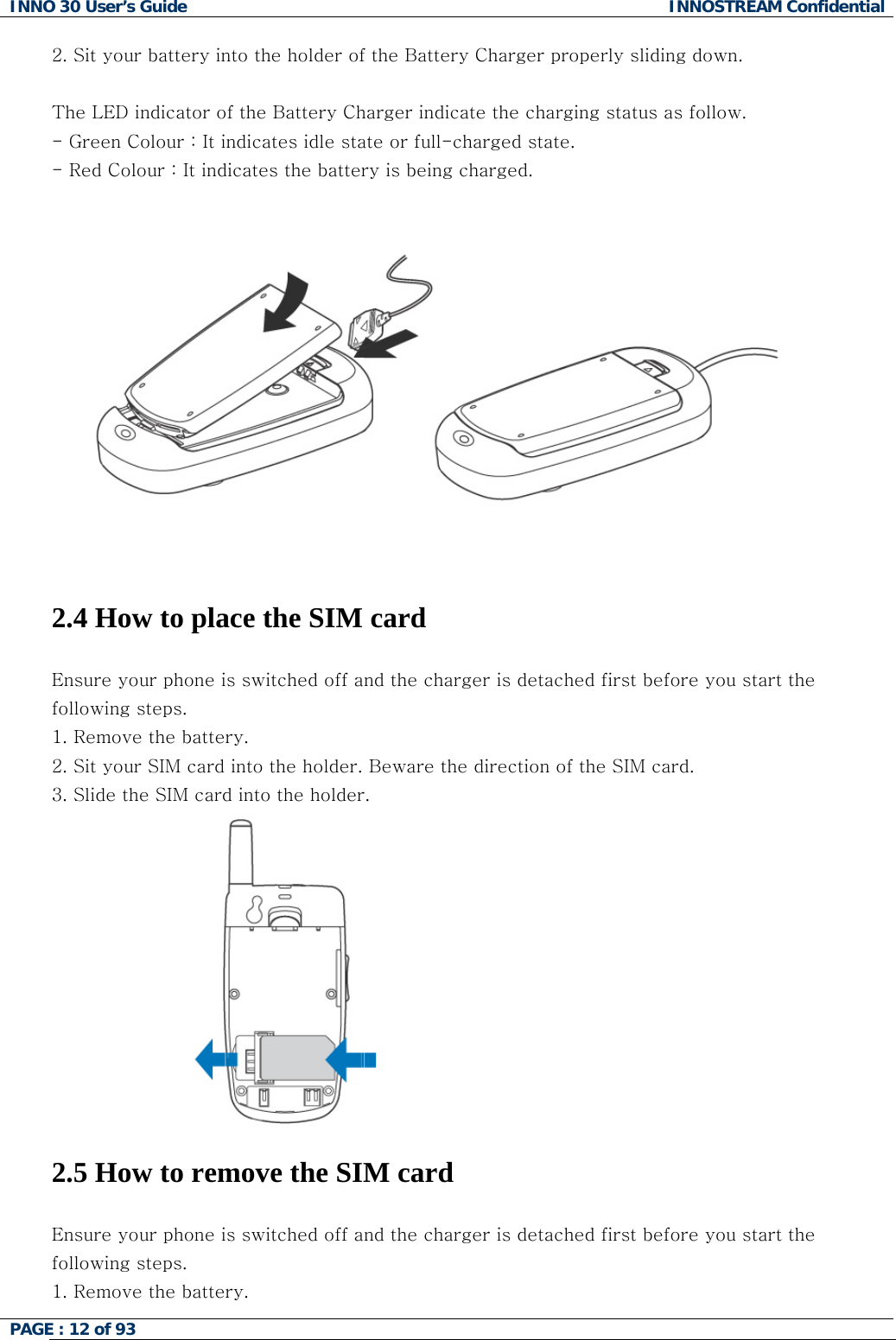 INNO 30 User's Guide INNOSTREAM Confidential

2. Sit your battery into the holder of the Battery Charger properly sliding down.

The LED indicator of the Battery Charger indicate the charging status as follow.
- Green Colour : It indicates idle state or full-charged state.
- Red Colour : It indicates the battery is being charged.

2.4 How to place the SIM card

Ensure your phone is switched off and the charger is detached first before you start the following steps.
1. Remove the battery.
2. Sit your SIM card into the holder. Beware the direction of the SIM card.
3. Slide the SIM card into the holder.

2.5 How to remove the SIM card

Ensure your phone is switched off and the charger is detached first before you start the following steps.
1. Remove the battery.

PAGE : 12 of 93