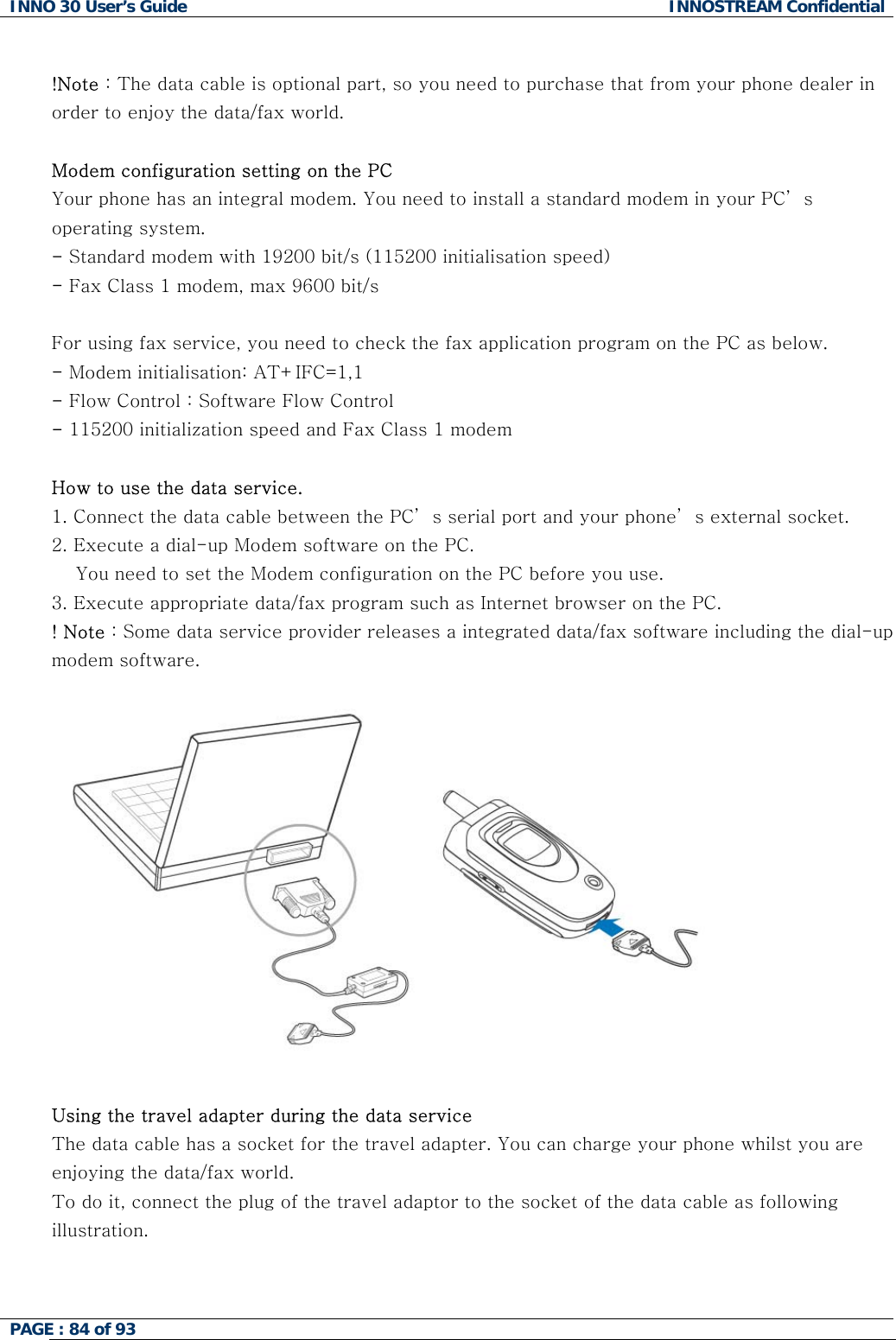 INNO 30 User's Guide INNOSTREAM Confidential

!Note : The data cable is optional part, so you need to purchase that from your phone dealer in order to enjoy the data/fax world.

Modem configuration setting on the PC
Your phone has an integral modem. You need to install a standard modem in your PC's operating system.
- Standard modem with 19200 bit/s (115200 initialisation speed)
- Fax Class 1 modem, max 9600 bit/s

For using fax service, you need to check the fax application program on the PC as below.
- Modem initialisation: AT+IFC=1,1
- Flow Control : Software Flow Control
- 115200 initialization speed and Fax Class 1 modem

How to use the data service.
1. Connect the data cable between the PC's serial port and your phone's external socket.
2. Execute a dial-up Modem software on the PC.
You need to set the Modem configuration on the PC before you use.
3. Execute appropriate data/fax program such as Internet browser on the PC.
! Note : Some data service provider releases a integrated data/fax software including the dial-up modem software.

Using the travel adapter during the data service
The data cable has a socket for the travel adapter. You can charge your phone whilst you are enjoying the data/fax world.
To do it, connect the plug of the travel adaptor to the socket of the data cable as following illustration.

PAGE : 84 of 93