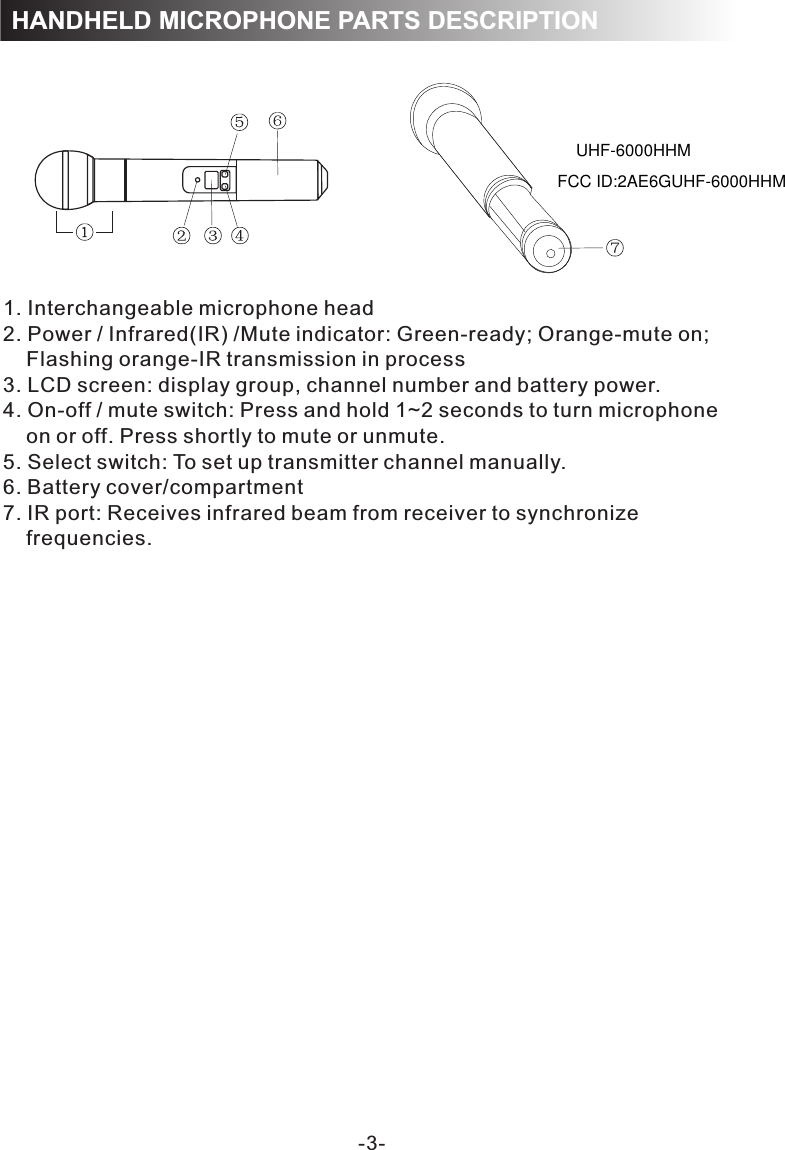 HANDHELD MICROPHONE PARTS DESCRIPTION

⑤ ⑥

① ② ③ ④

UHF-6000HHM

FCC ID:2AE6GUHF-6000HHM

⑦

1. Interchangeable microphone head
2. Power / Infrared(IR) /Mute indicator: Green-ready; Orange-mute on; Flashing orange-IR transmission in process
3. LCD screen: display group, channel number and battery power.
4. On-off / mute switch: Press and hold 1~2 seconds to turn microphone on or off. Press shortly to mute or unmute.
5. Select switch: To set up transmitter channel manually.
6. Battery cover/compartment
7. IR port: Receives infrared beam from receiver to synchronize frequencies.

-3-