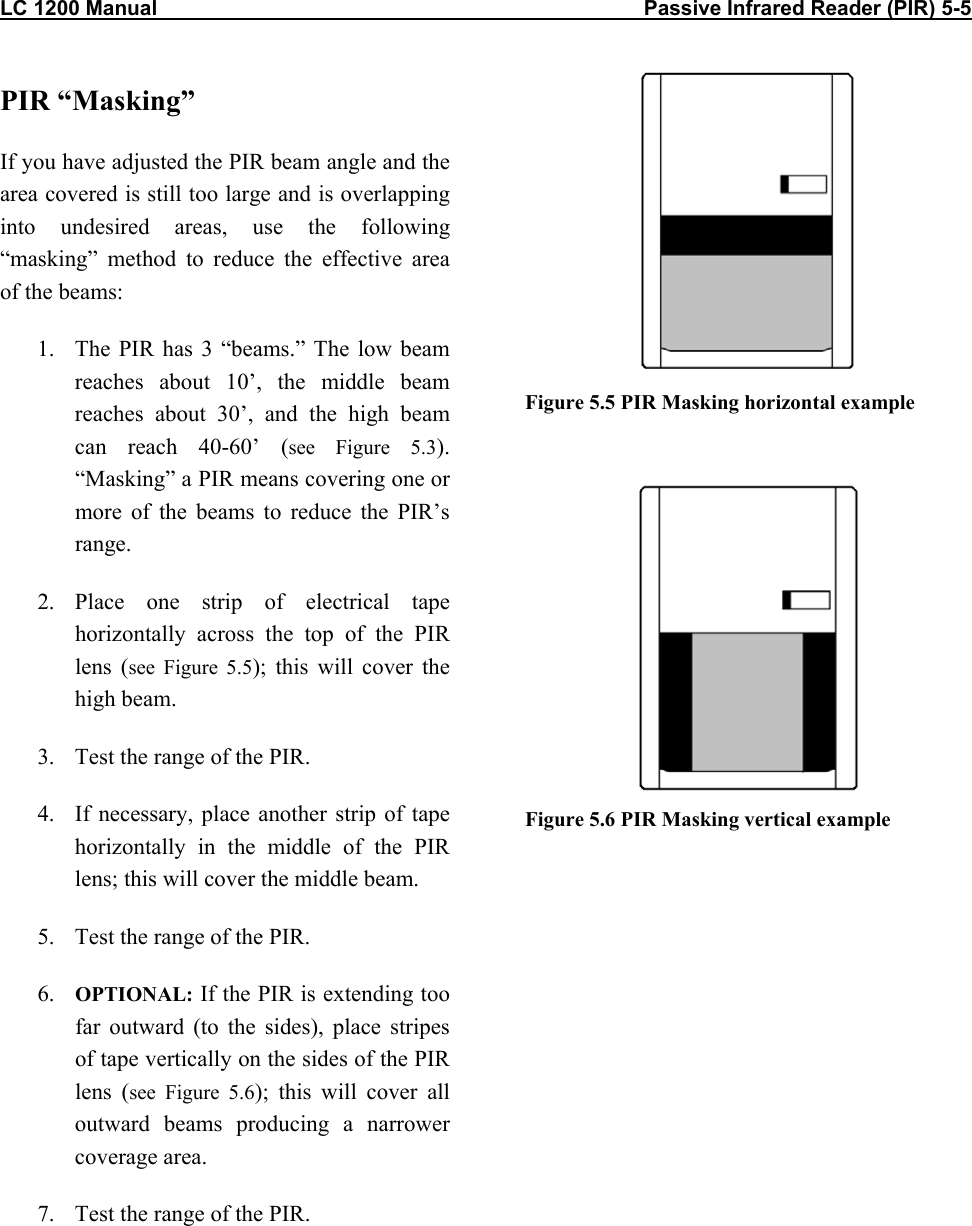 LC 1200 Manual Passive Infrared Reader (PIR) 5-5

PIR “Masking”

If you have adjusted the PIR beam angle and the area covered is still too large and is overlapping into undesired areas, use the following “masking” method to reduce the effective area of the beams:

1. The PIR has 3 “beams.” The low beam reaches about 10’, the middle beam reaches about 30’, and the high beam can reach 40-60’ (see Figure 5.3). “Masking” a PIR means covering one or more of the beams to reduce the PIR’s range.

2. Place one strip of electrical tape horizontally across the top of the PIR lens (see Figure 5.5); this will cover the high beam.

3. Test the range of the PIR.

4. If necessary, place another strip of tape horizontally in the middle of the PIR lens; this will cover the middle beam.

5. Test the range of the PIR.

6. OPTIONAL: If the PIR is extending too far outward (to the sides), place stripes of tape vertically on the sides of the PIR lens (see Figure 5.6); this will cover all outward beams producing a narrower coverage area.

7. Test the range of the PIR.

Figure 5.5 PIR Masking horizontal example

Figure 5.6 PIR Masking vertical example