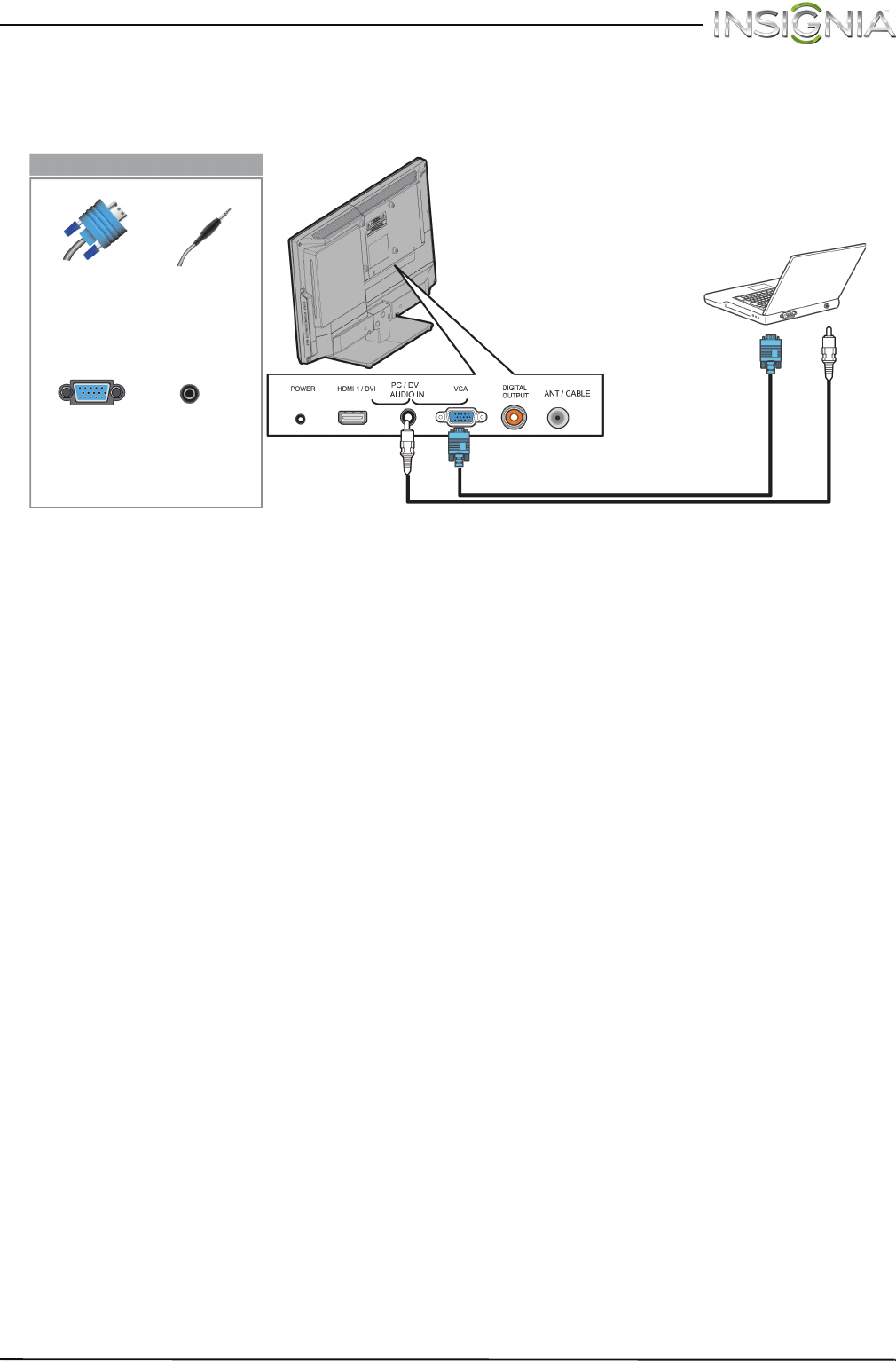 INSIGNIA

POWER

HDMI 1 / DVI

PC / DVI AUDIO IN

VGA

DIGITAL OUTPUT

ANT / CABLE