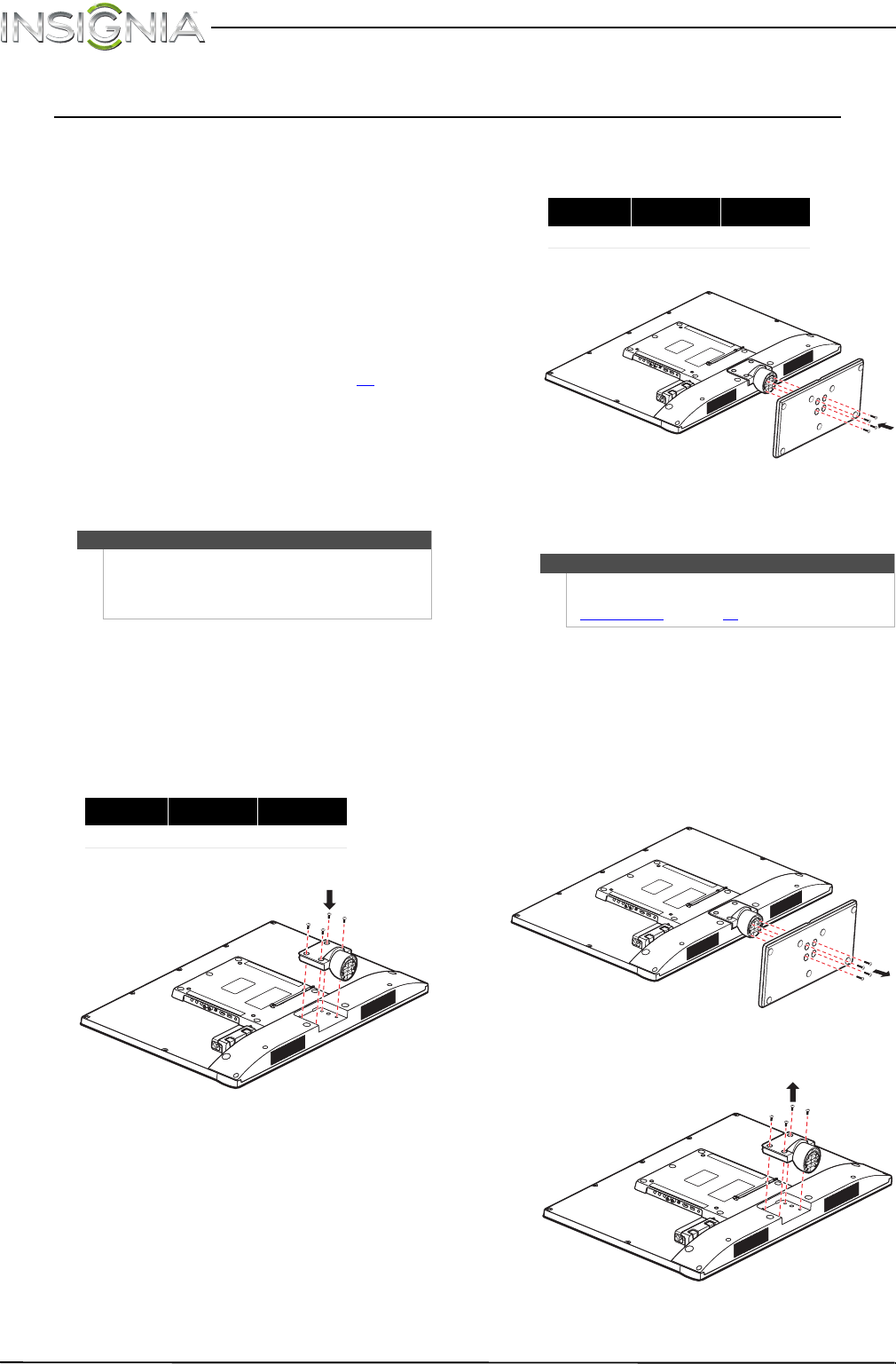 INSIGNIA