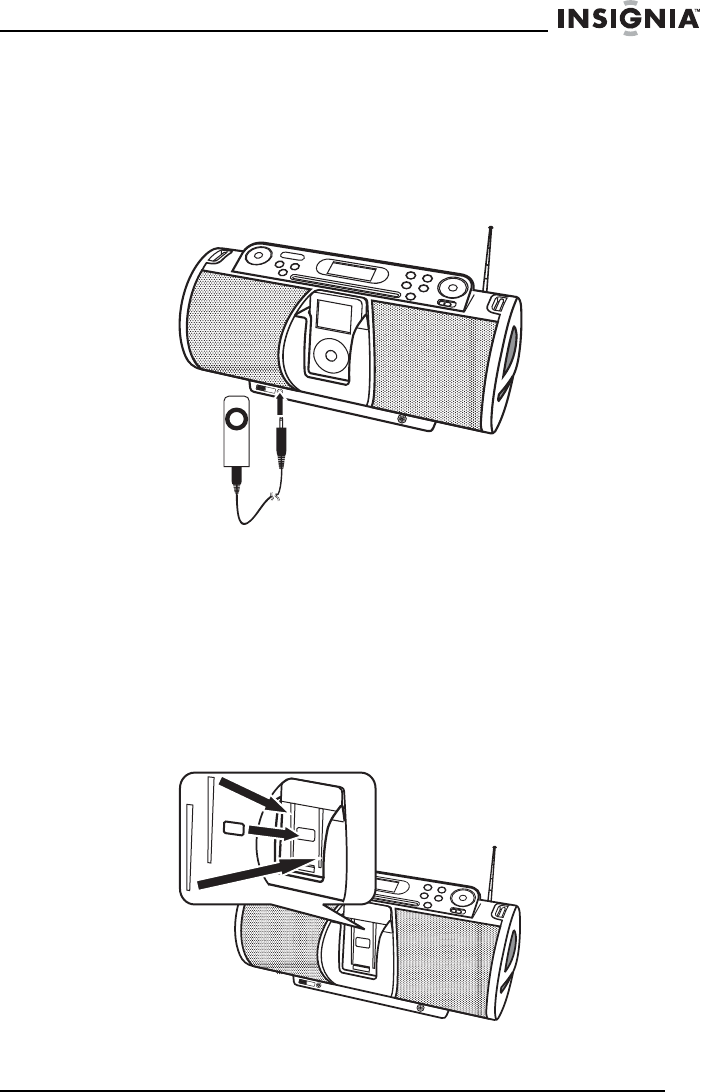 INSIGNIA™