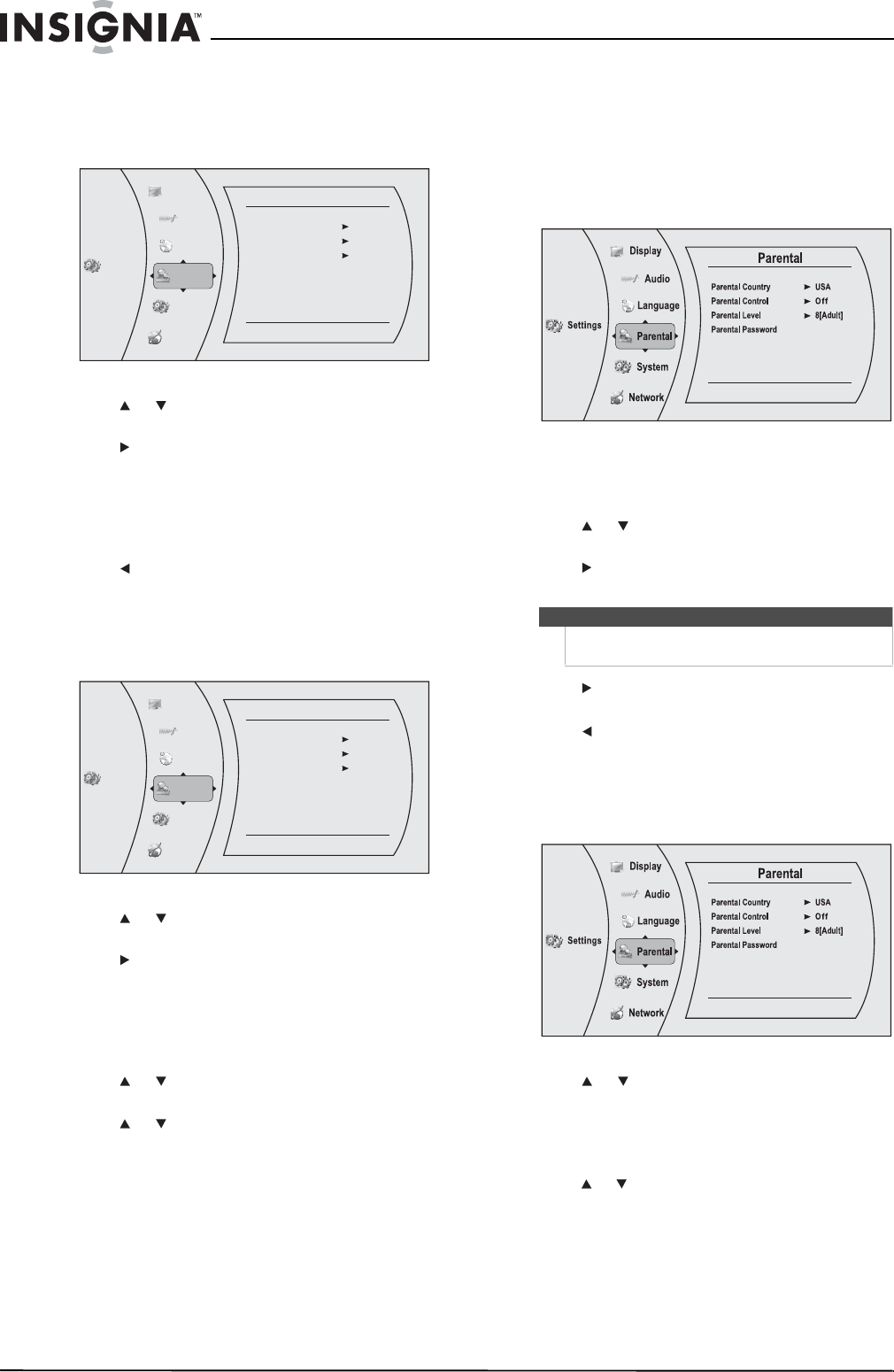 INSIGNIA™

Settings

Display

Audio

Language

Parental

System

Network

Parental

Parental Country ► USA

Parental Control ► Off

Parental Level ► 8[Adult]

Parental Password

Settings

Display

Audio

Language

Parental

System

Network

Parental

Parental Country ► USA

Parental Control ► Off

Parental Level ► 8[Adult]

Parental Password