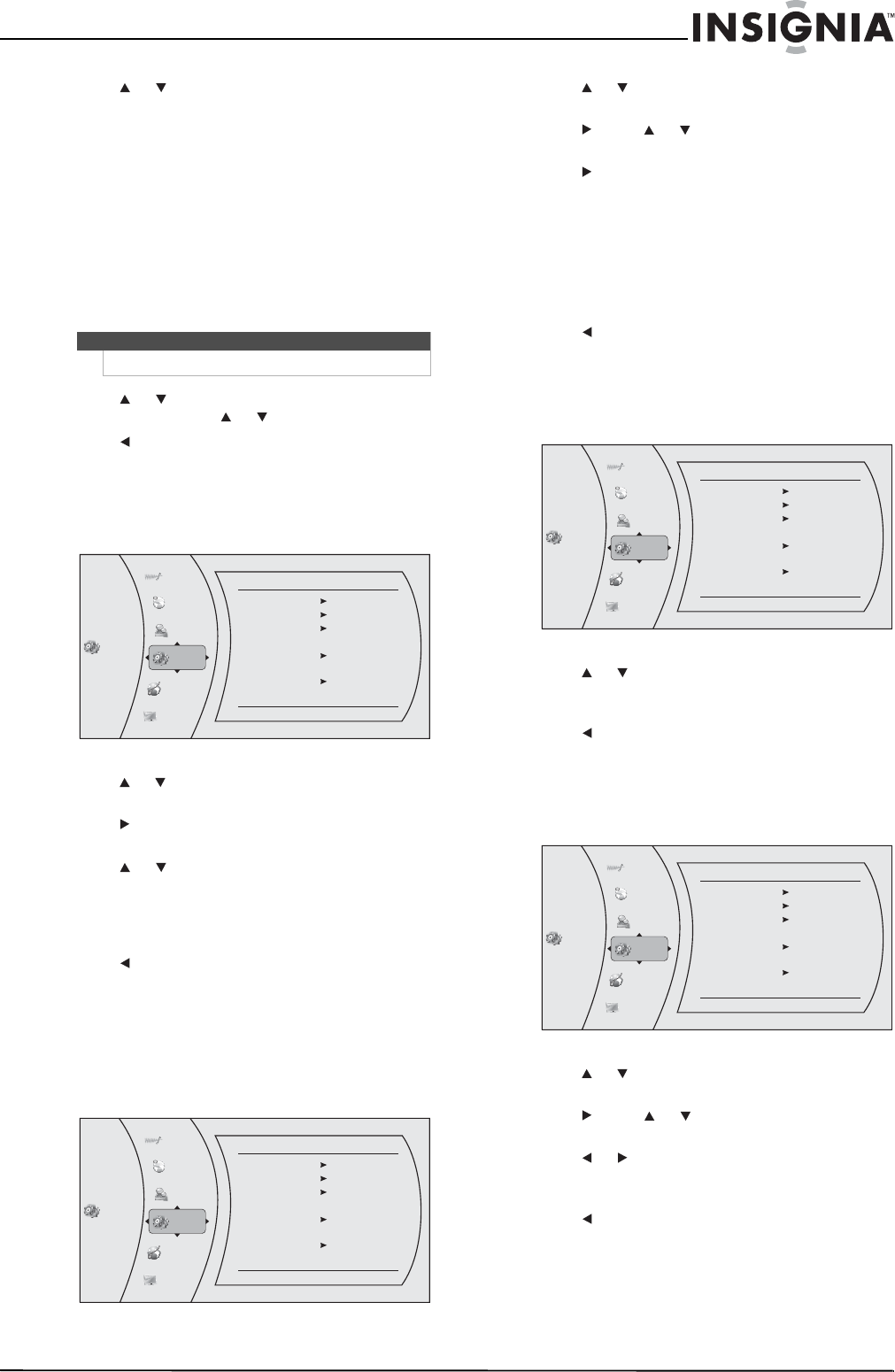 INSIGNIA™